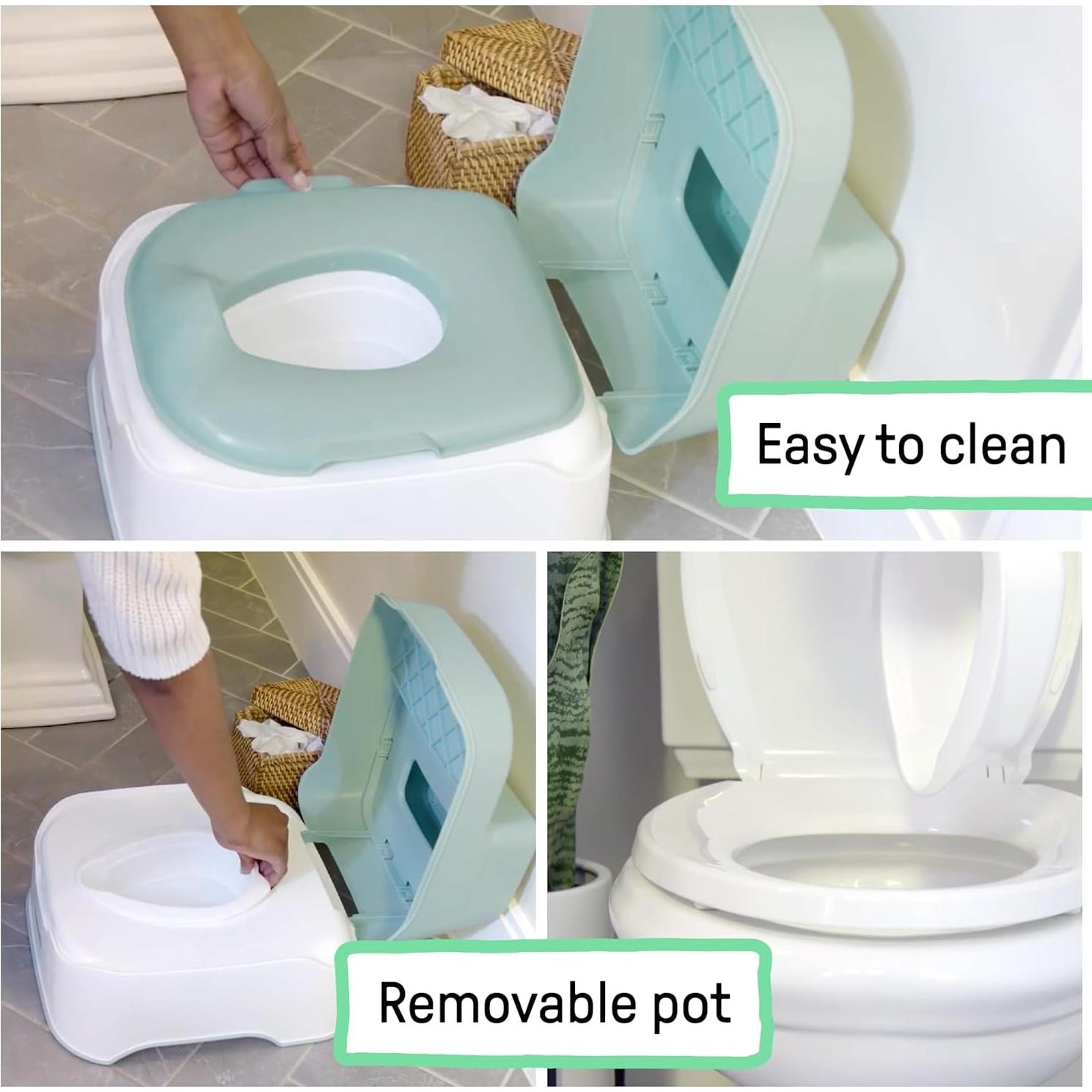 Easy to clean

Removable pot