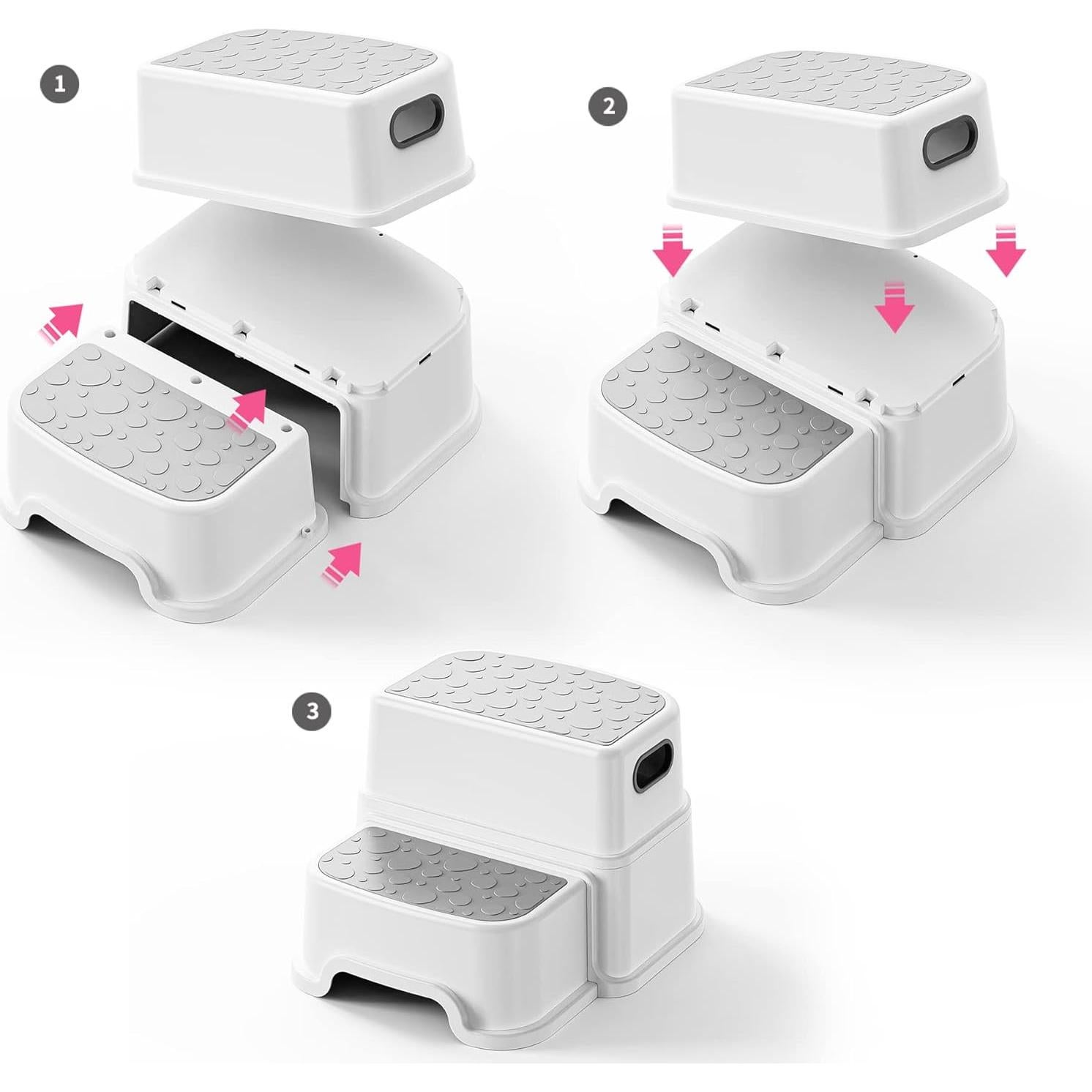 1

2

3