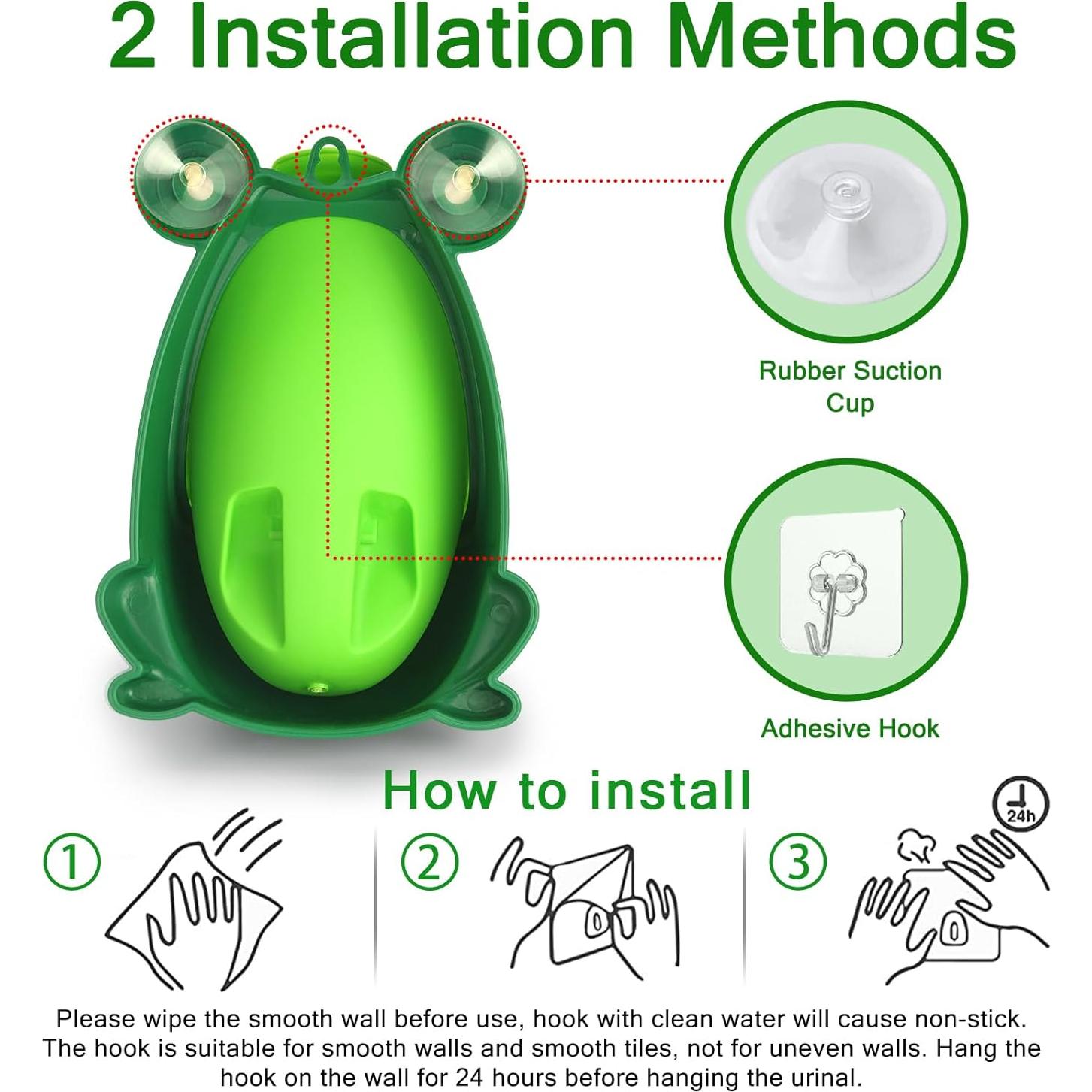 2 Installation Methods

Rubber Suction Cup

Adhesive Hook

How to install

①

②

③

24h

Please wipe the smooth wall before use, hook with clean water will cause non-stick. The hook is suitable for smooth walls and smooth tiles, not for uneven walls. Hang the hook on the wall for 24 hours before hanging the urinal.