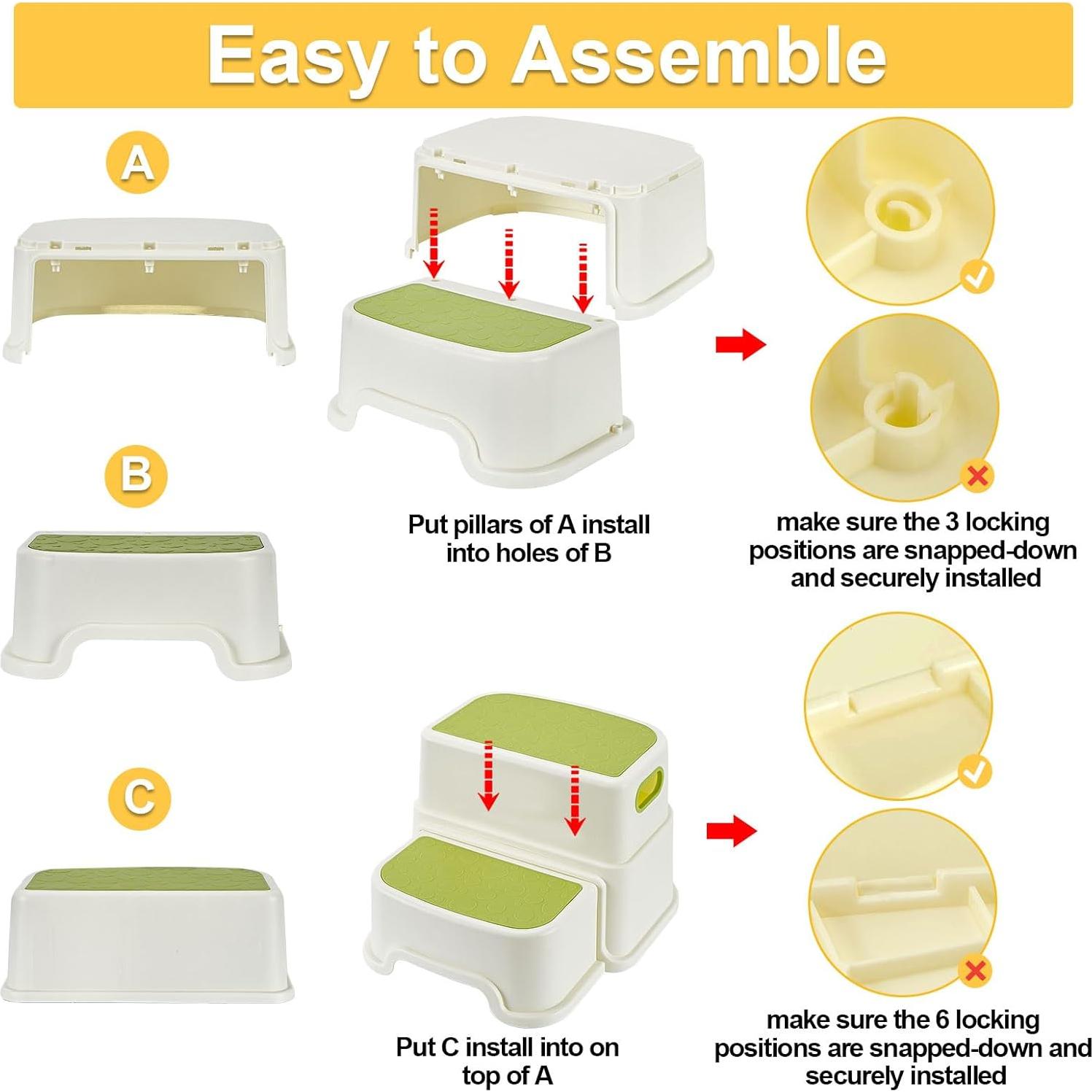 Easy to Assemble

A

B

C

Put pillars of A install into holes of B

make sure the 3 locking positions are snapped-down and securely installed

Put C install into on top of A

make sure the 6 locking positions are snapped-down and securely installed