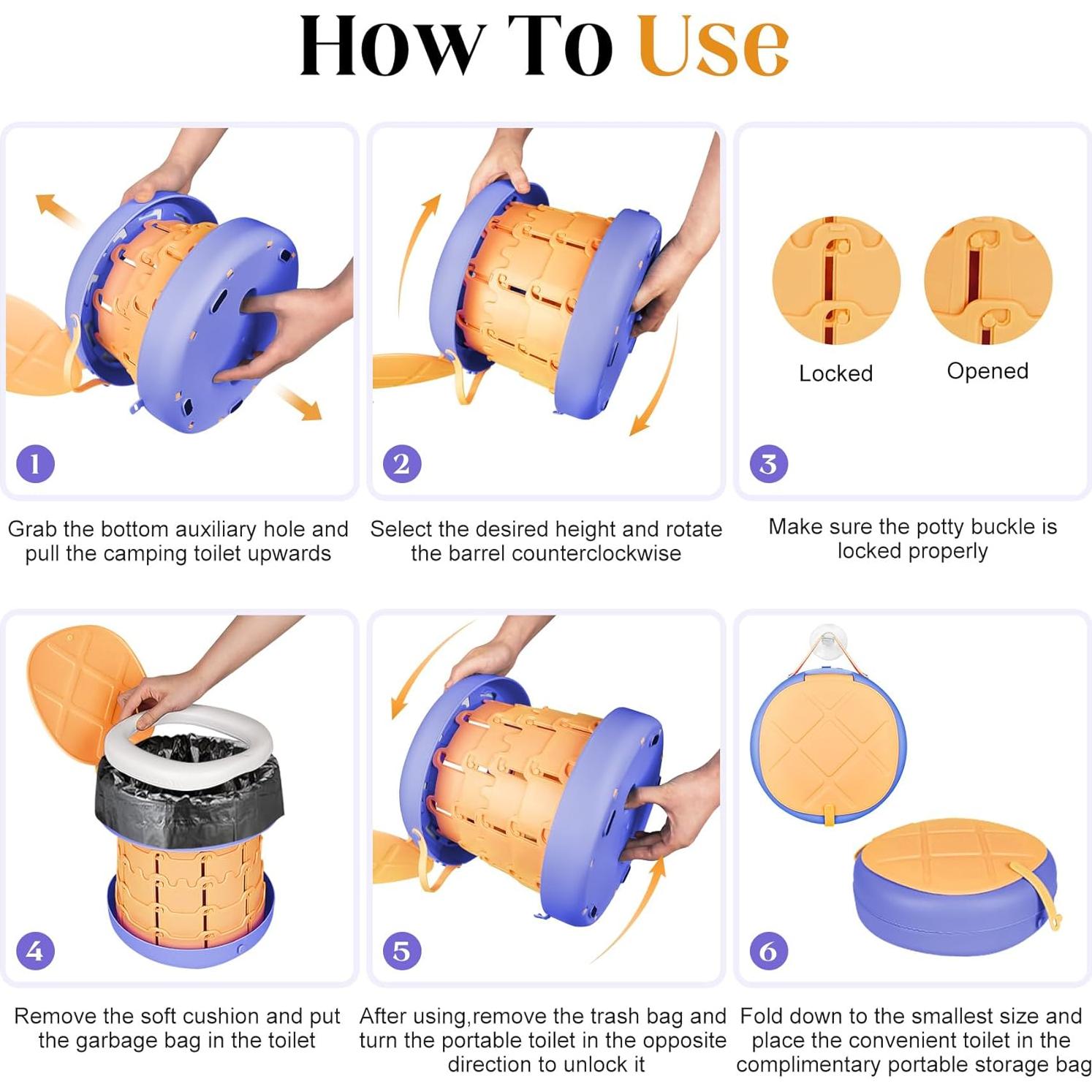 How To Use

1

Grab the bottom auxiliary hole and pull the camping toilet upwards

2

Select the desired height and rotate the barrel counterclockwise

Locked

Opened

3

Make sure the potty buckle is locked properly

4

Remove the soft cushion and put the garbage bag in the toilet

5

After using,remove the trash bag and turn the portable toilet in the opposite direction to unlock it

6

Fold down to the smallest size and place the convenient toilet in the complimentary portable storage bag