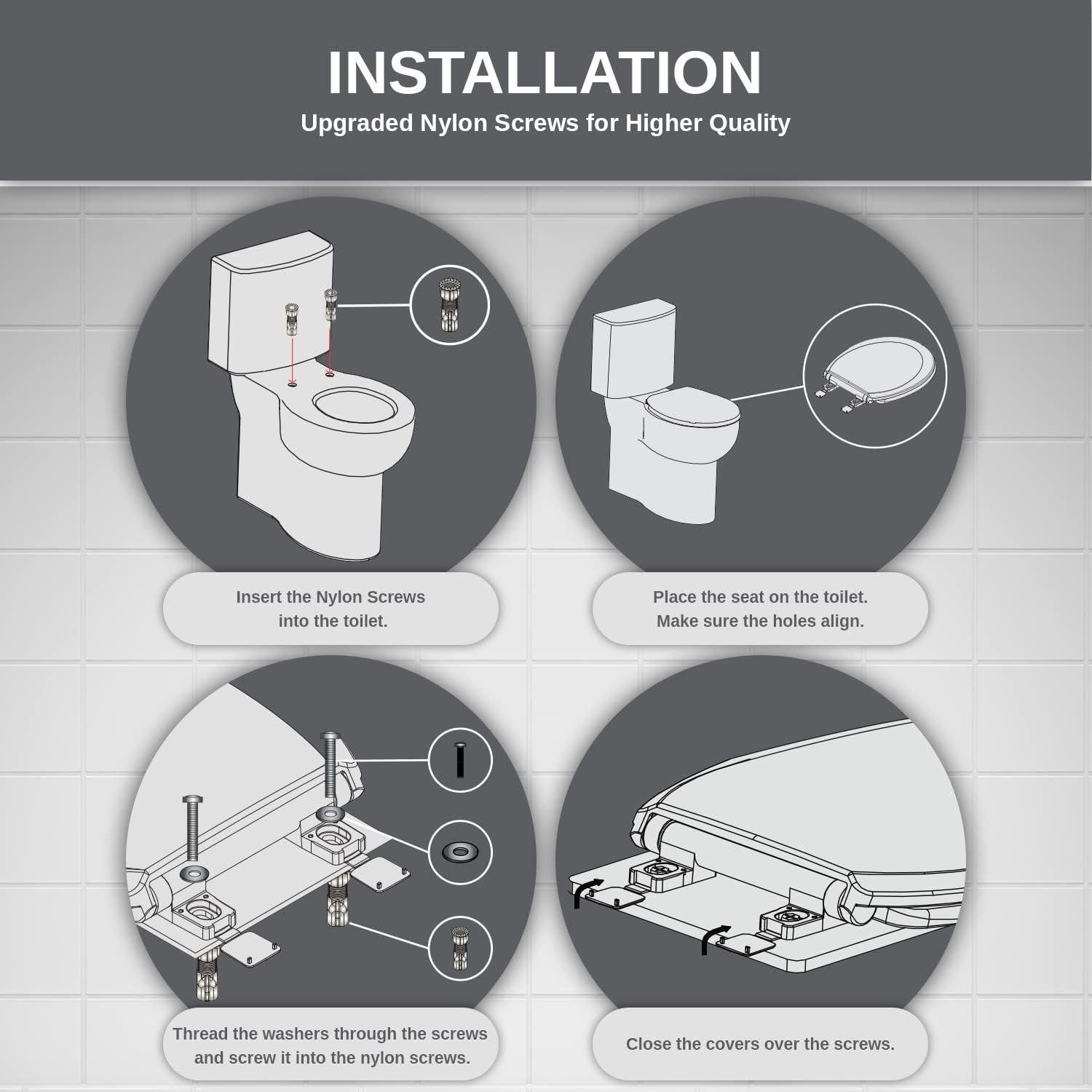 INSTALLATION
Upgraded Nylon Screws for Higher Quality

Insert the Nylon Screws into the toilet.

Place the seat on the toilet. Make sure the holes align.

Thread the washers through the screws and screw it into the nylon screws.

Close the covers over the screws.