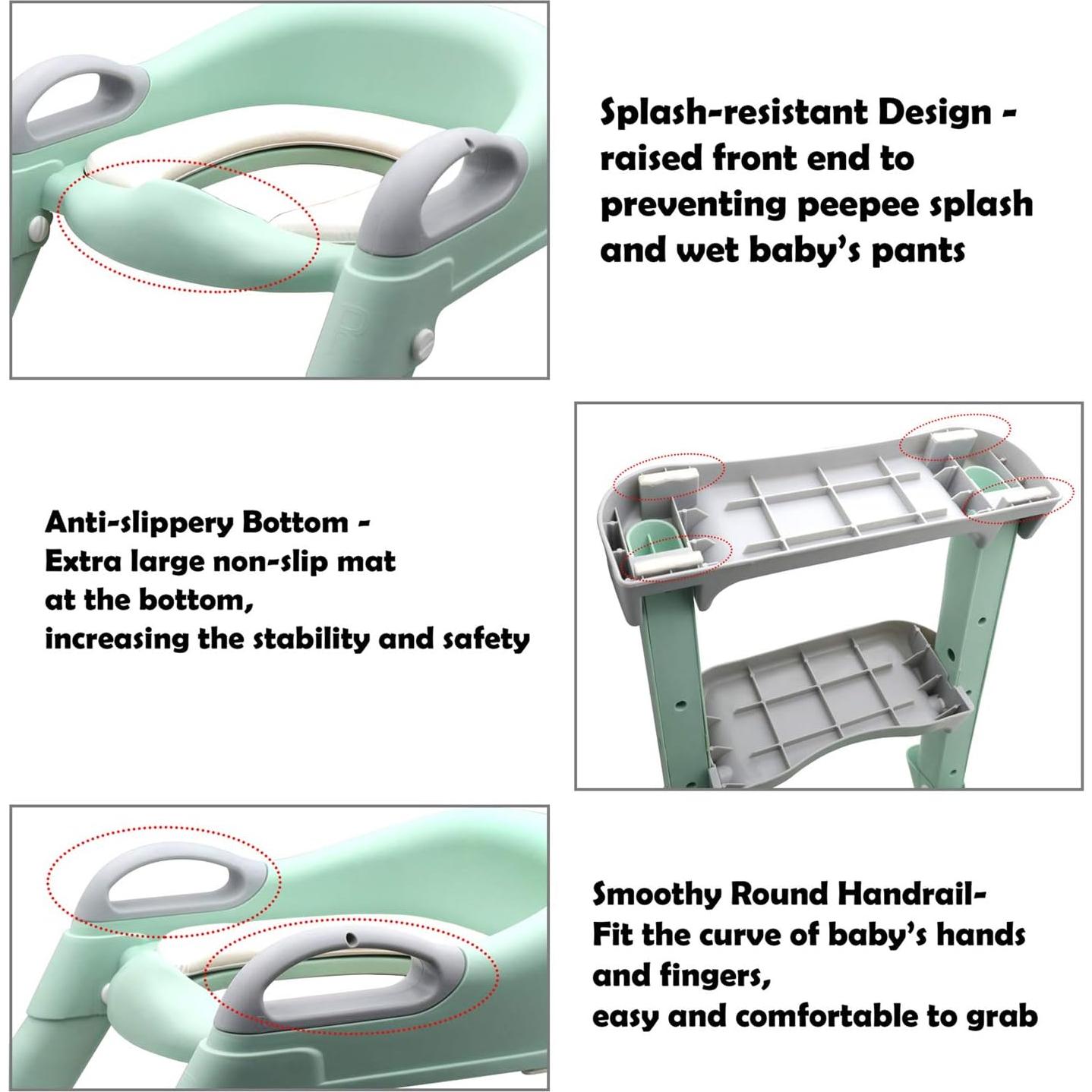 Splash-resistant Design - raised front end to preventing peepee splash and wet baby's pants

Anti-slippery Bottom - Extra large non-slip mat at the bottom, increasing the stability and safety

Smoothy Round Handrail- Fit the curve of baby's hands and fingers, easy and comfortable to grab