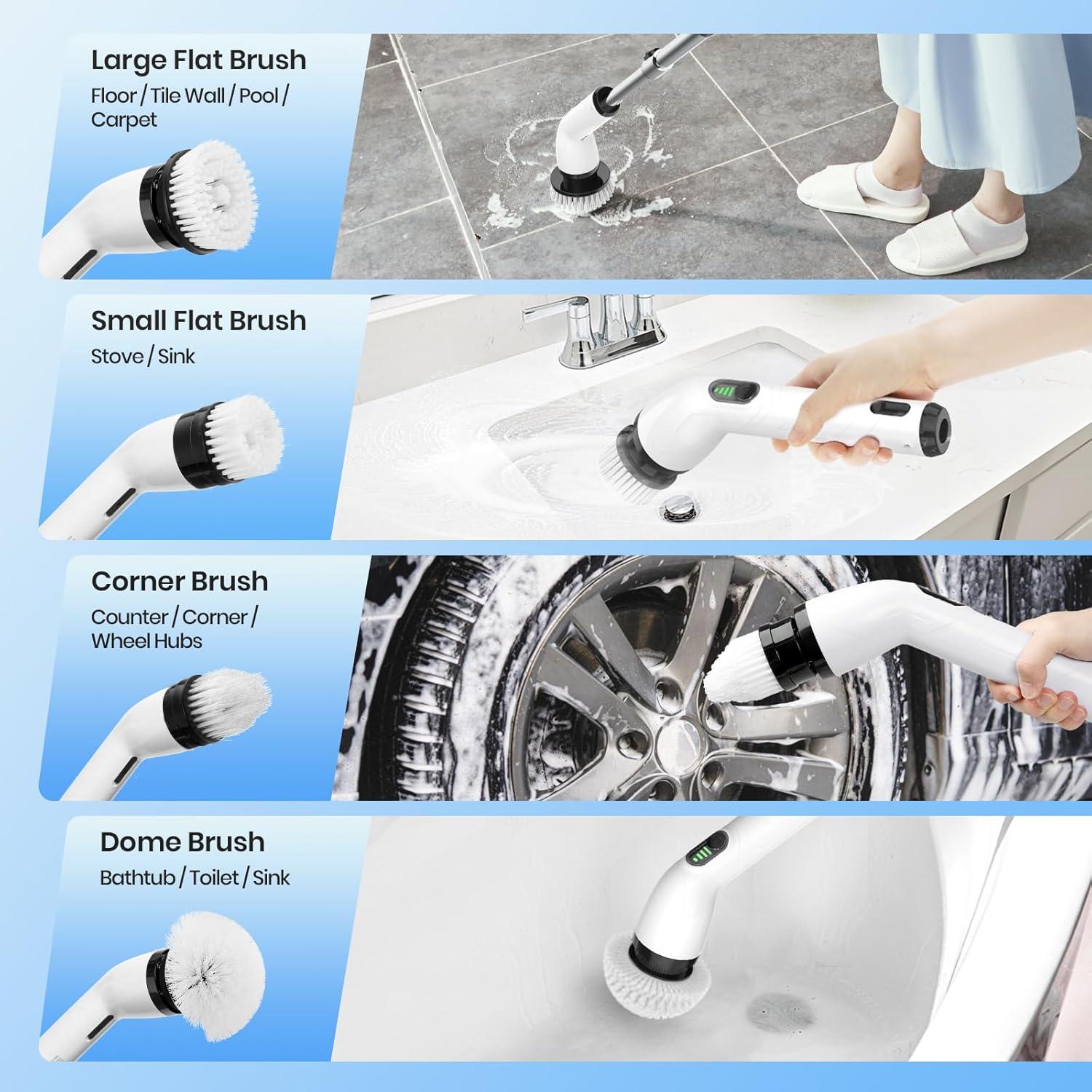 Large Flat Brush
Floor / Tile Wall / Pool / Carpet

Small Flat Brush
Stove / Sink

Corner Brush
Counter / Corner / Wheel Hubs

Dome Brush
Bathtub / Toilet / Sink