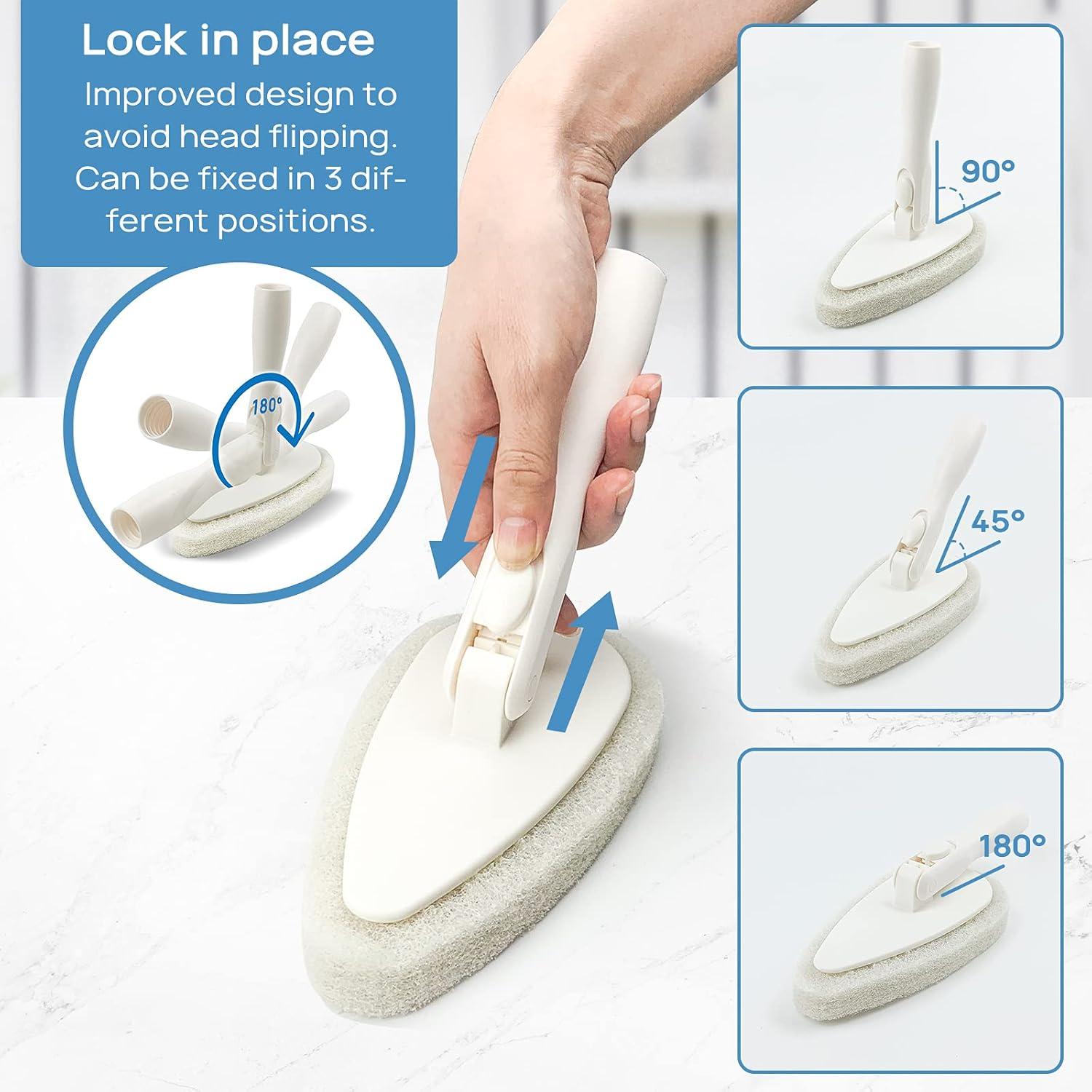 Lock in place
Improved design to avoid head flipping. Can be fixed in 3 different positions.

180°

90°

45°

180°