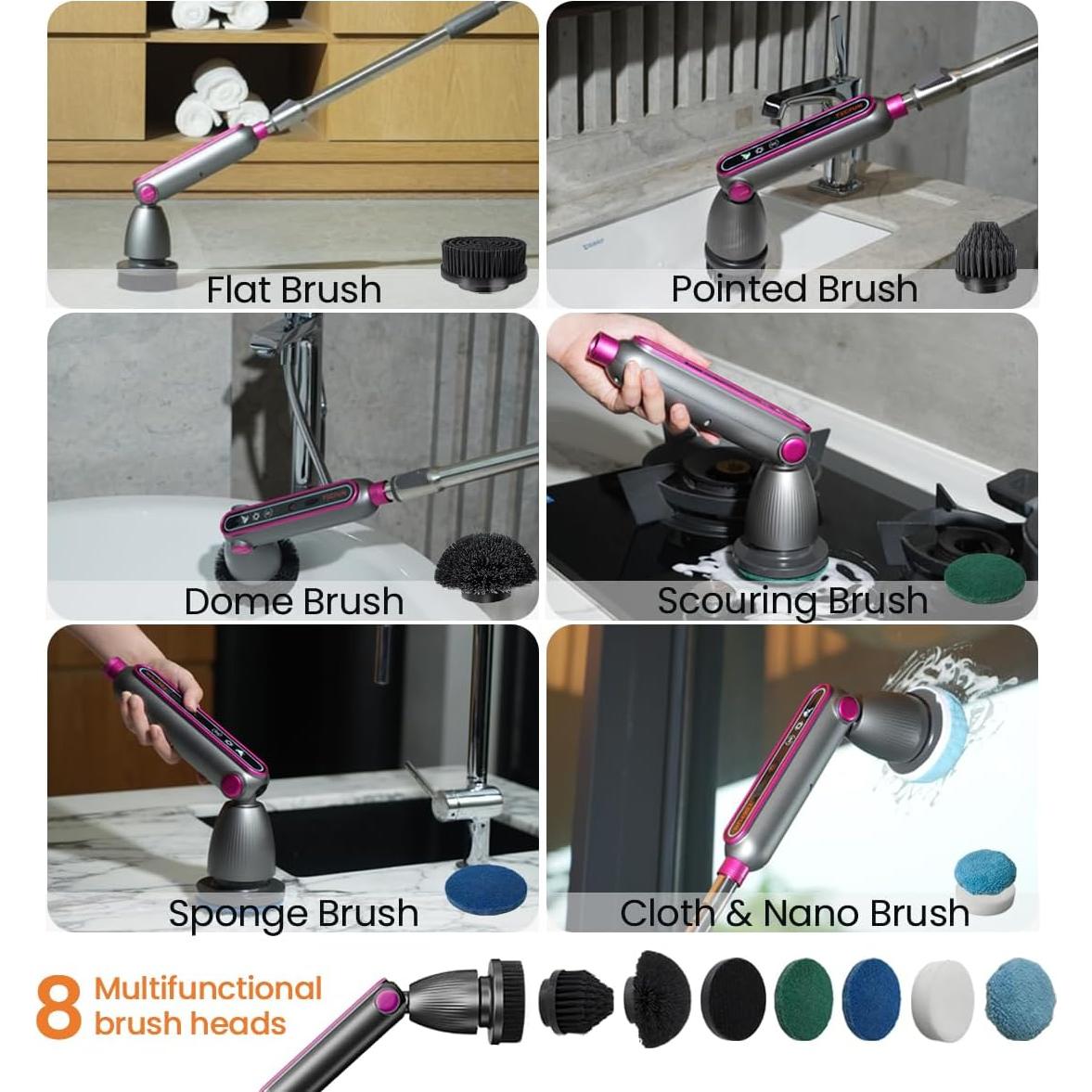 Flat Brush

Pointed Brush

Dome Brush

Scouring Brush

Sponge Brush

Cloth & Nano Brush

8 Multifunctional brush heads