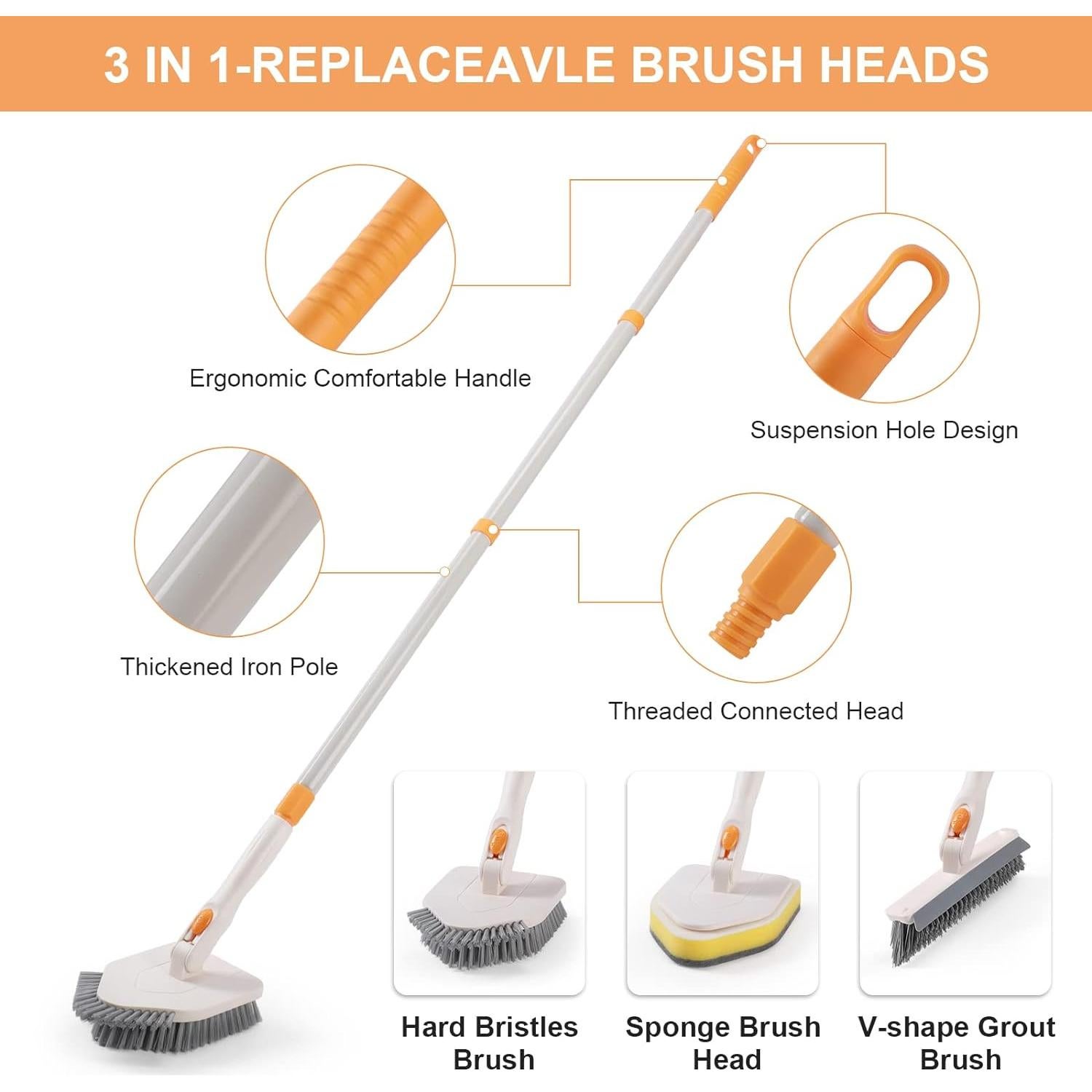 3 IN 1-REPLACEAVLE BRUSH HEADS

Ergonomic Comfortable Handle

Suspension Hole Design

Thickened Iron Pole

Threaded Connected Head

Hard Bristles Brush

Sponge Brush Head

V-shape Grout Brush