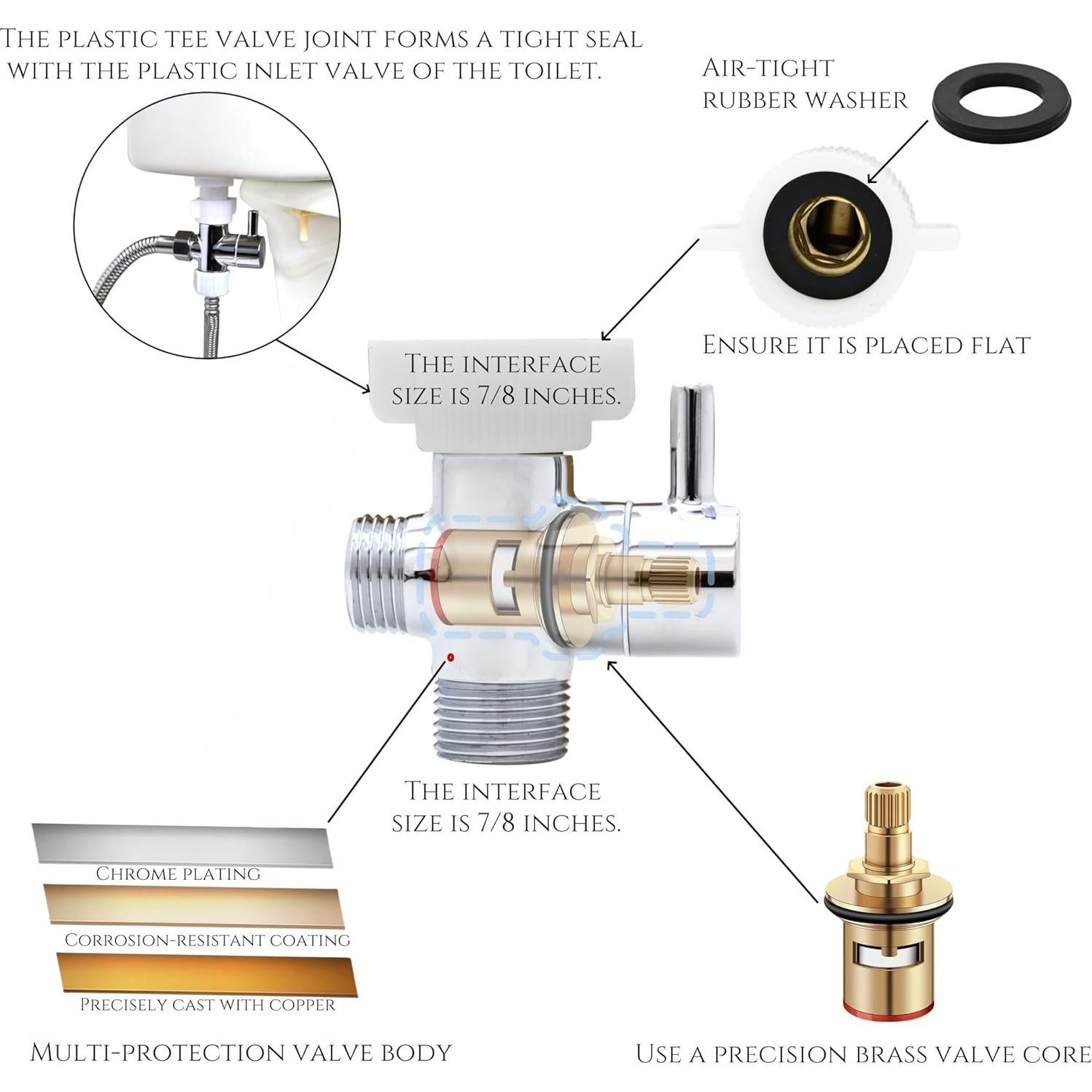 The plastic tee valve joint forms a tight seal with the plastic inlet valve of the toilet.

Air-tight rubber washer

Ensure it is placed flat

The interface size is 7/8 inches.

The interface size is 7/8 inches.

Chrome plating

Corrosion-resistant coating

Precisely cast with copper

Multi-protection valve body

Use a precision brass valve core