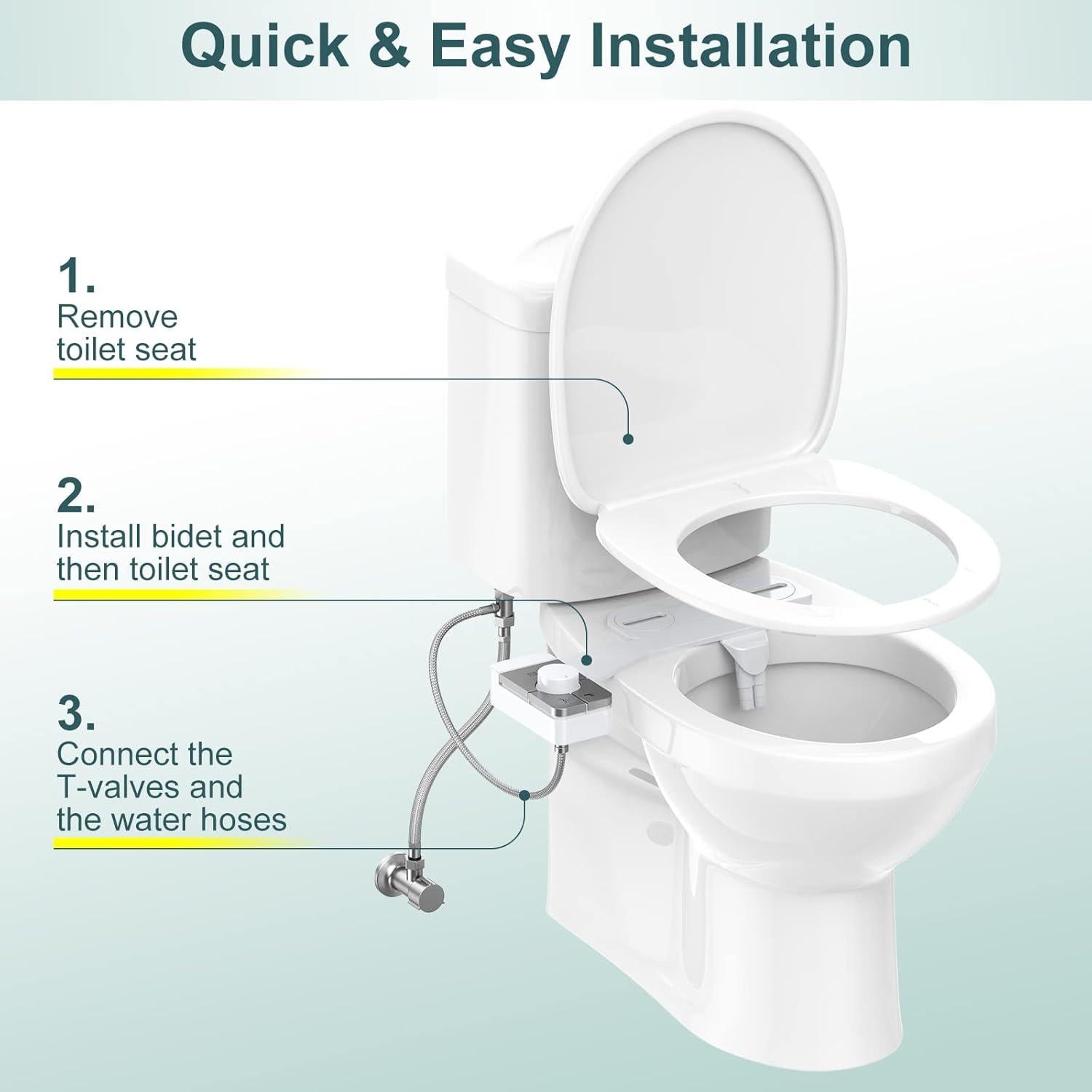 Quick & Easy Installation

1.
Remove toilet seat

2.
Install bidet and then toilet seat

3.
Connect the T-valves and the water hoses