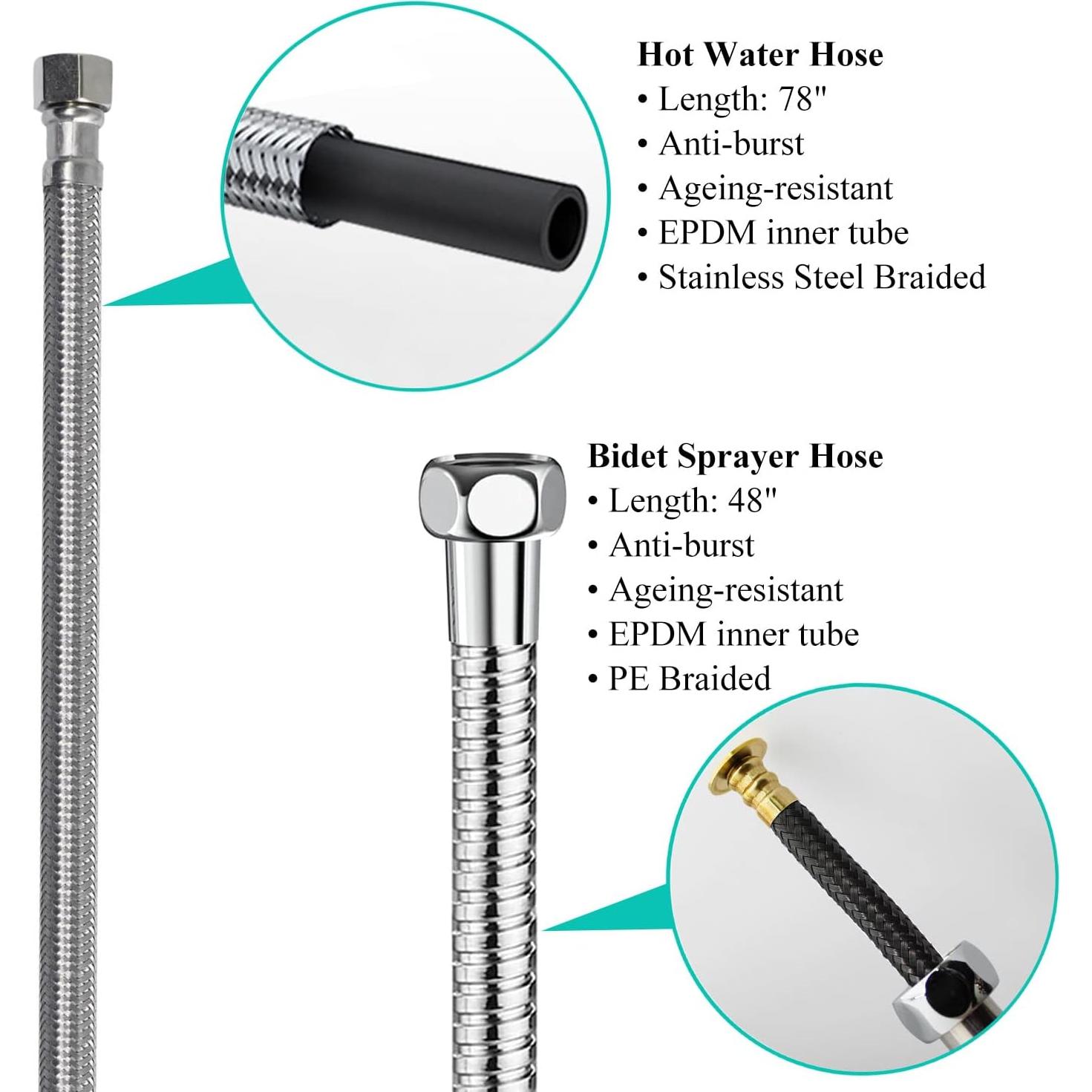 Hot Water Hose
• Length: 78"
• Anti-burst
• Ageing-resistant
• EPDM inner tube
• Stainless Steel Braided

Bidet Sprayer Hose
• Length: 48"
• Anti-burst
• Ageing-resistant
• EPDM inner tube
• PE Braided