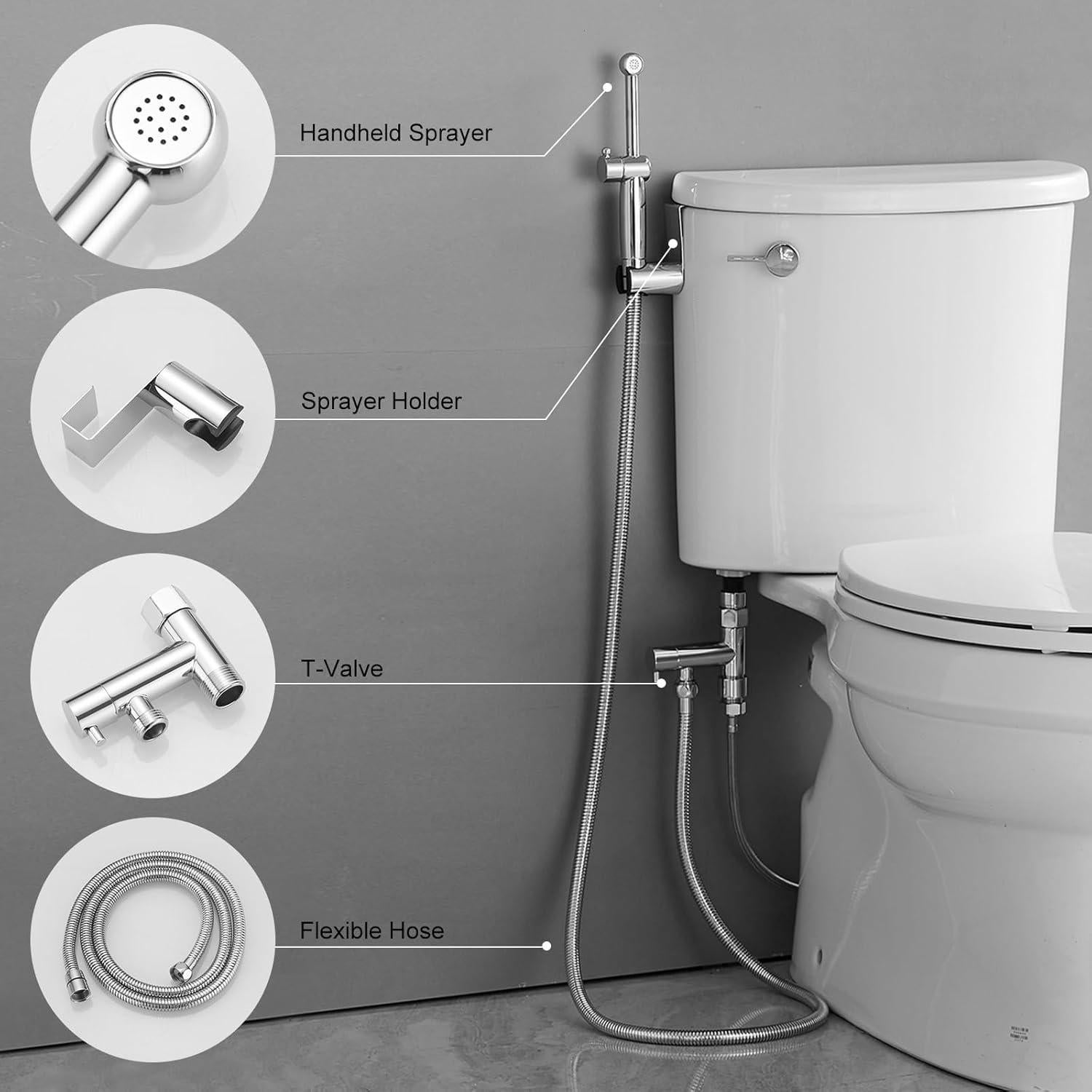 Handheld Sprayer

Sprayer Holder

T-Valve

Flexible Hose