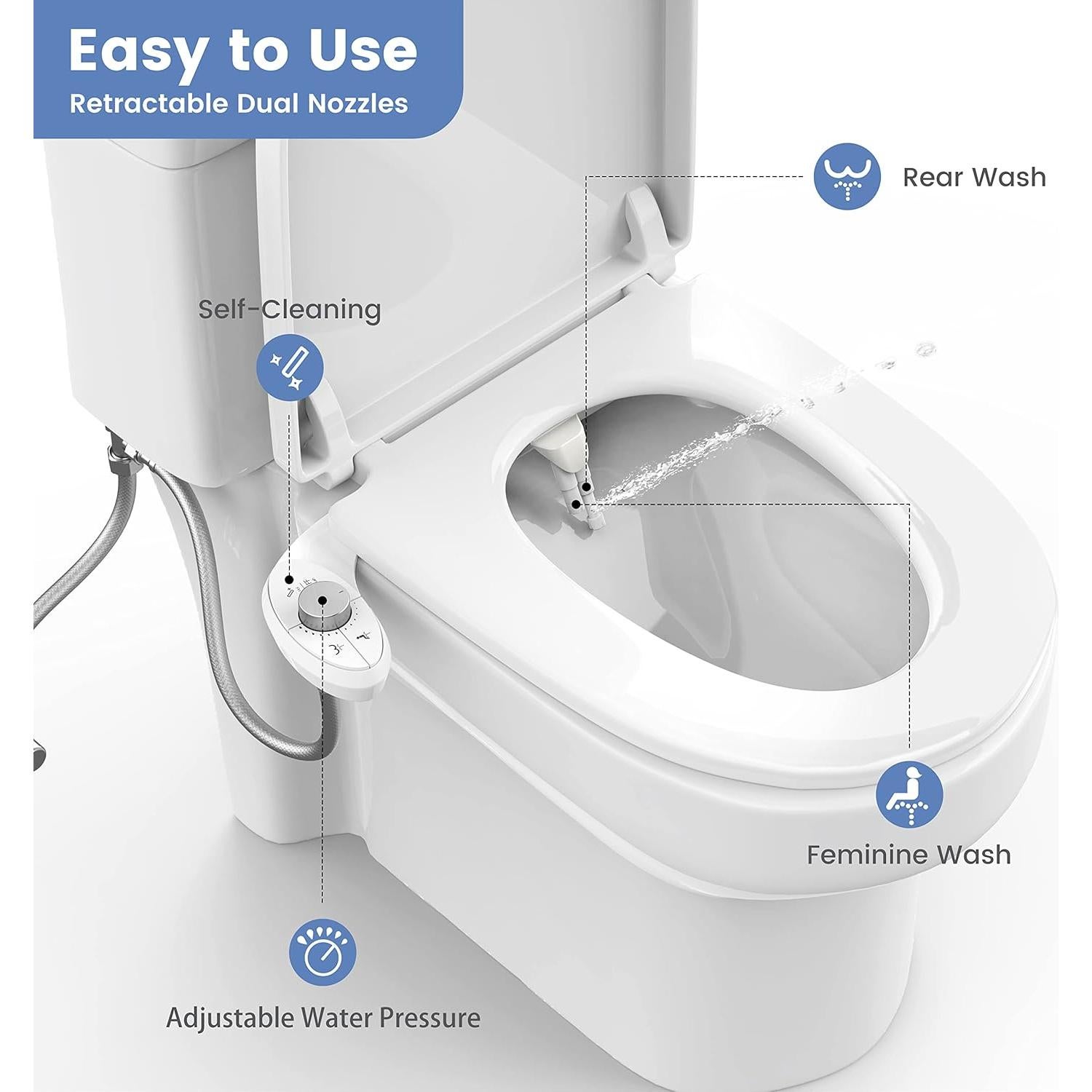 Easy to Use
Retractable Dual Nozzles

Rear Wash

Self-Cleaning

Feminine Wash

Adjustable Water Pressure