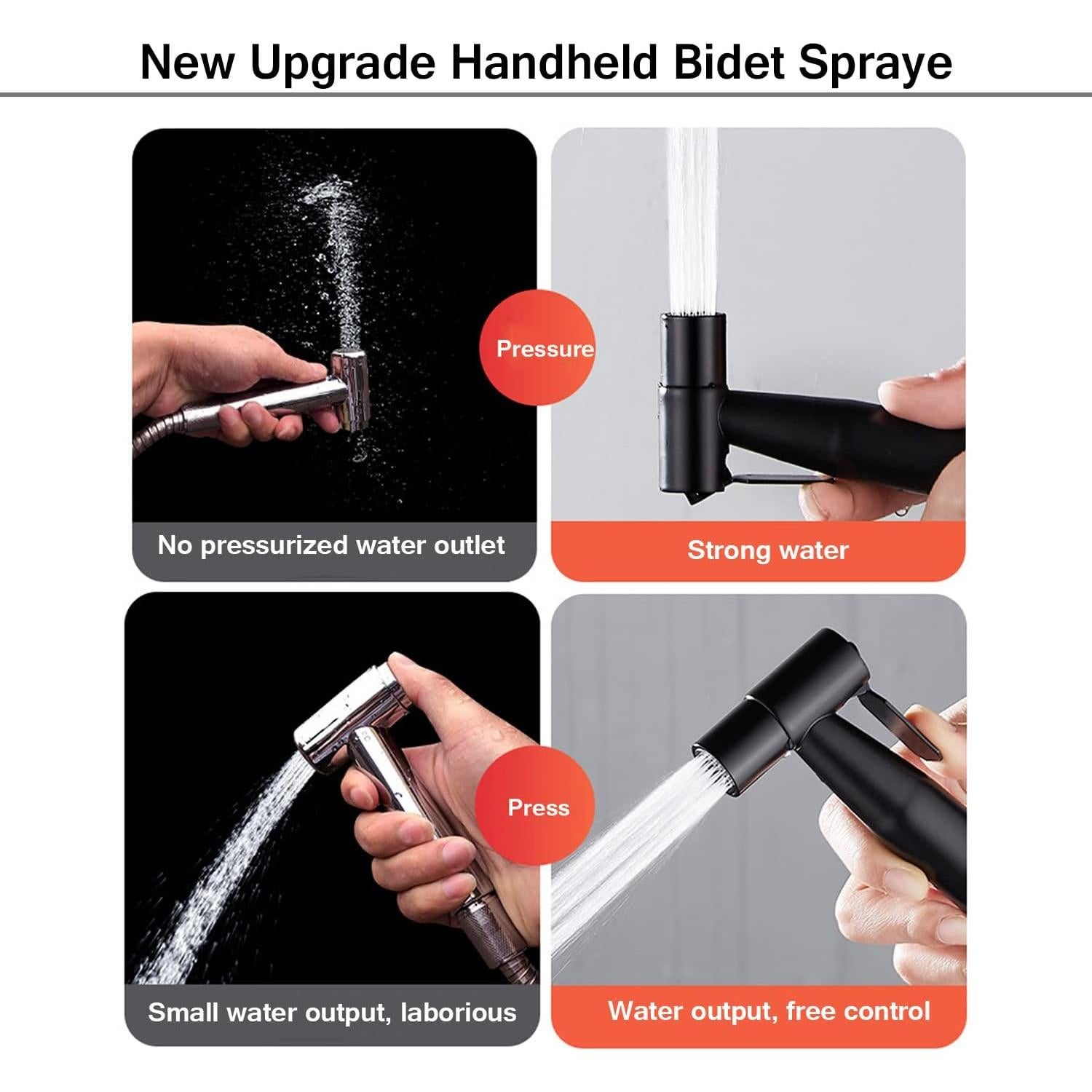 New Upgrade Handheld Bidet Spraye

Pressure

No pressurized water outlet

Strong water

Press

Small water output, laborious

Water output, free control