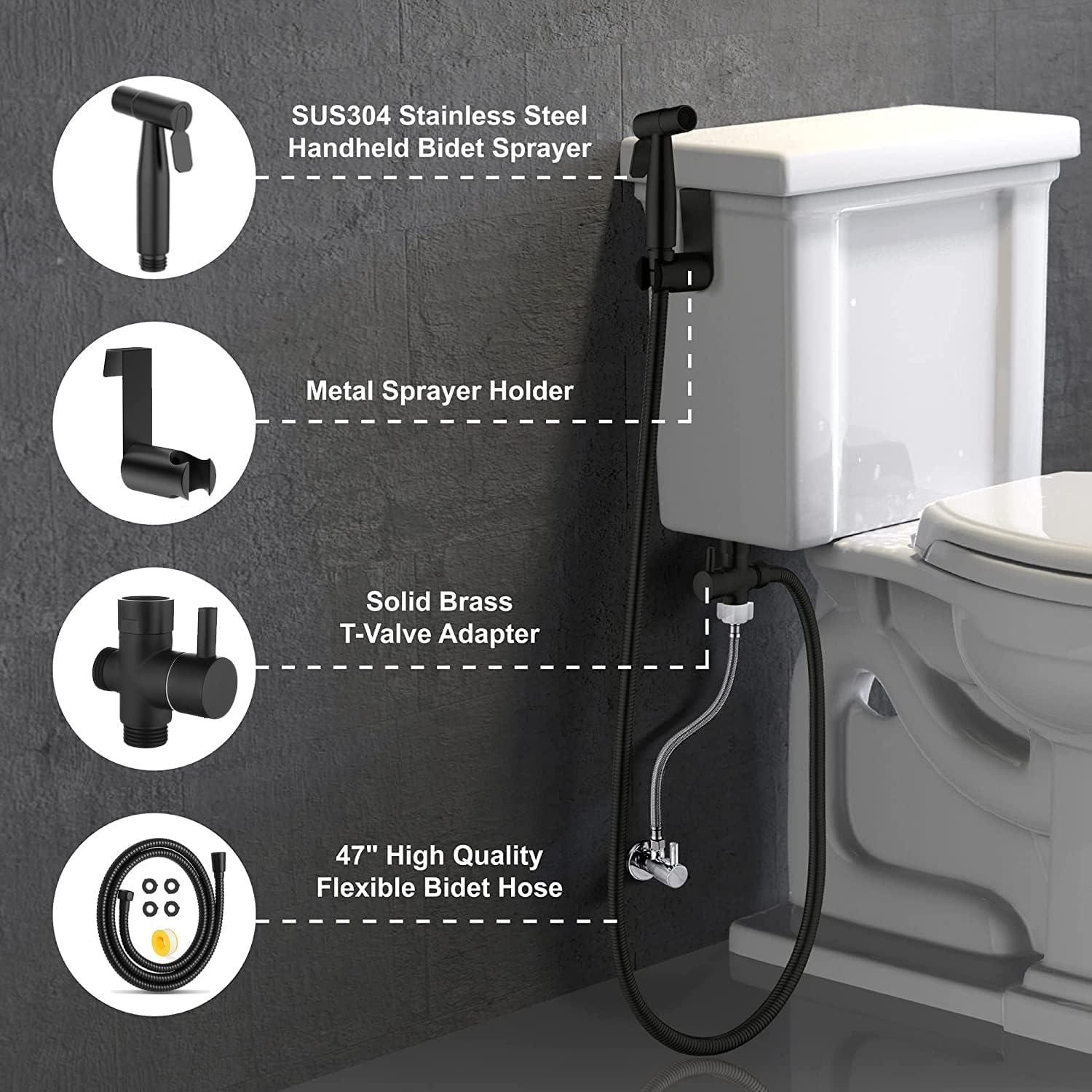 SUS304 Stainless Steel
Handheld Bidet Sprayer

Metal Sprayer Holder

Solid Brass
T-Valve Adapter

47" High Quality
Flexible Bidet Hose