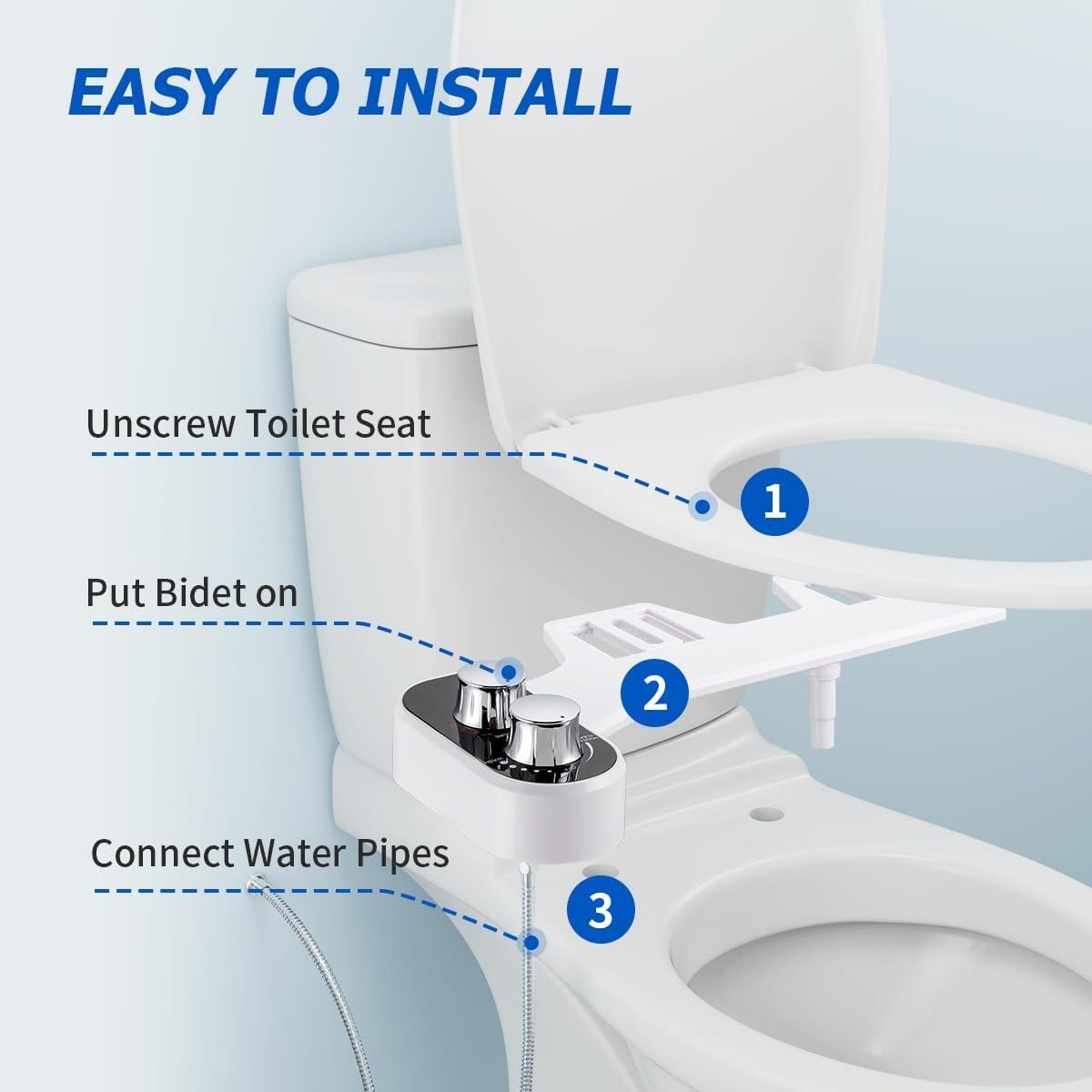 EASY TO INSTALL

Unscrew Toilet Seat

1

Put Bidet on

2

Connect Water Pipes

3