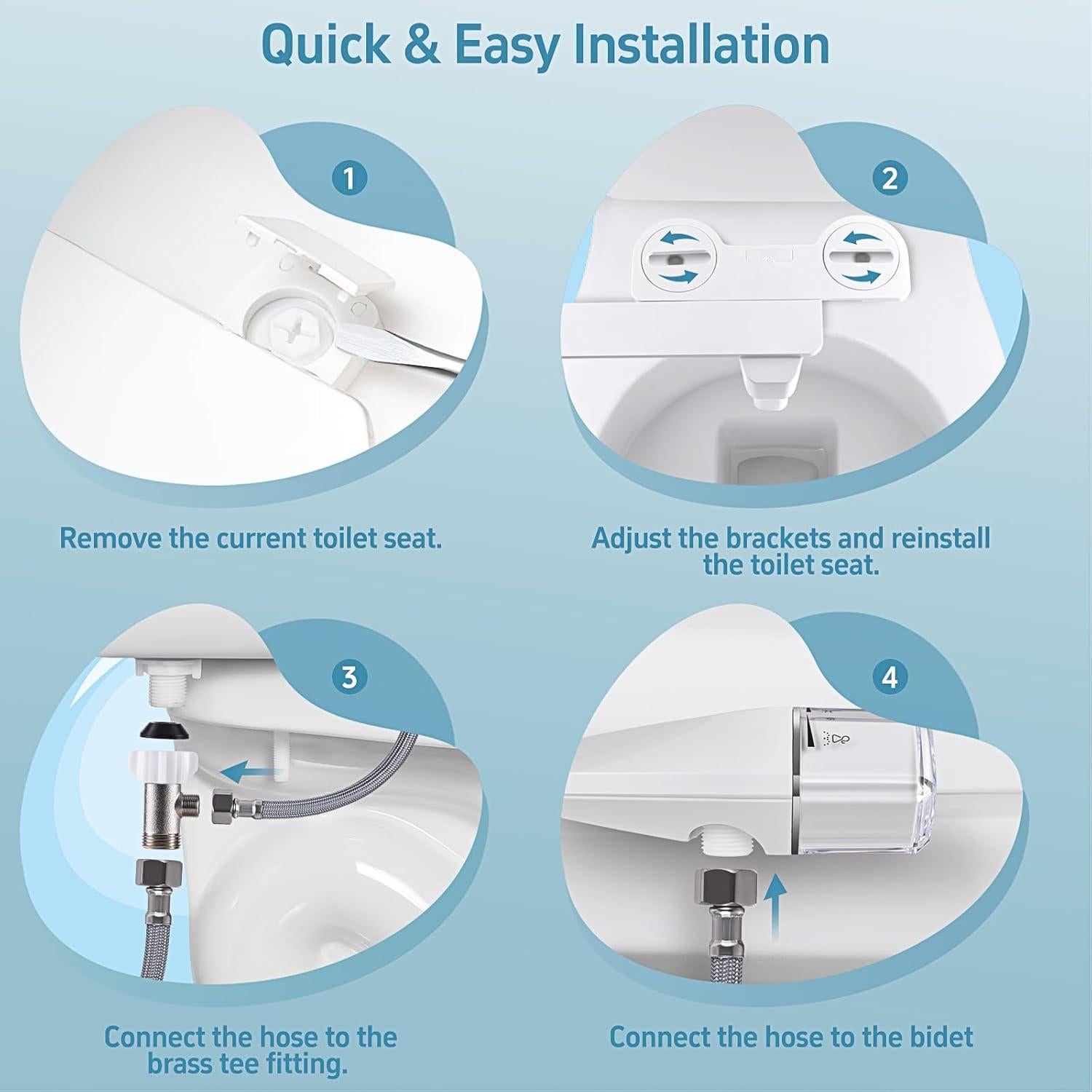 Quick & Easy Installation

1

Remove the current toilet seat.

2

Adjust the brackets and reinstall the toilet seat.

3

Connect the hose to the brass tee fitting.

4

Connect the hose to the bidet