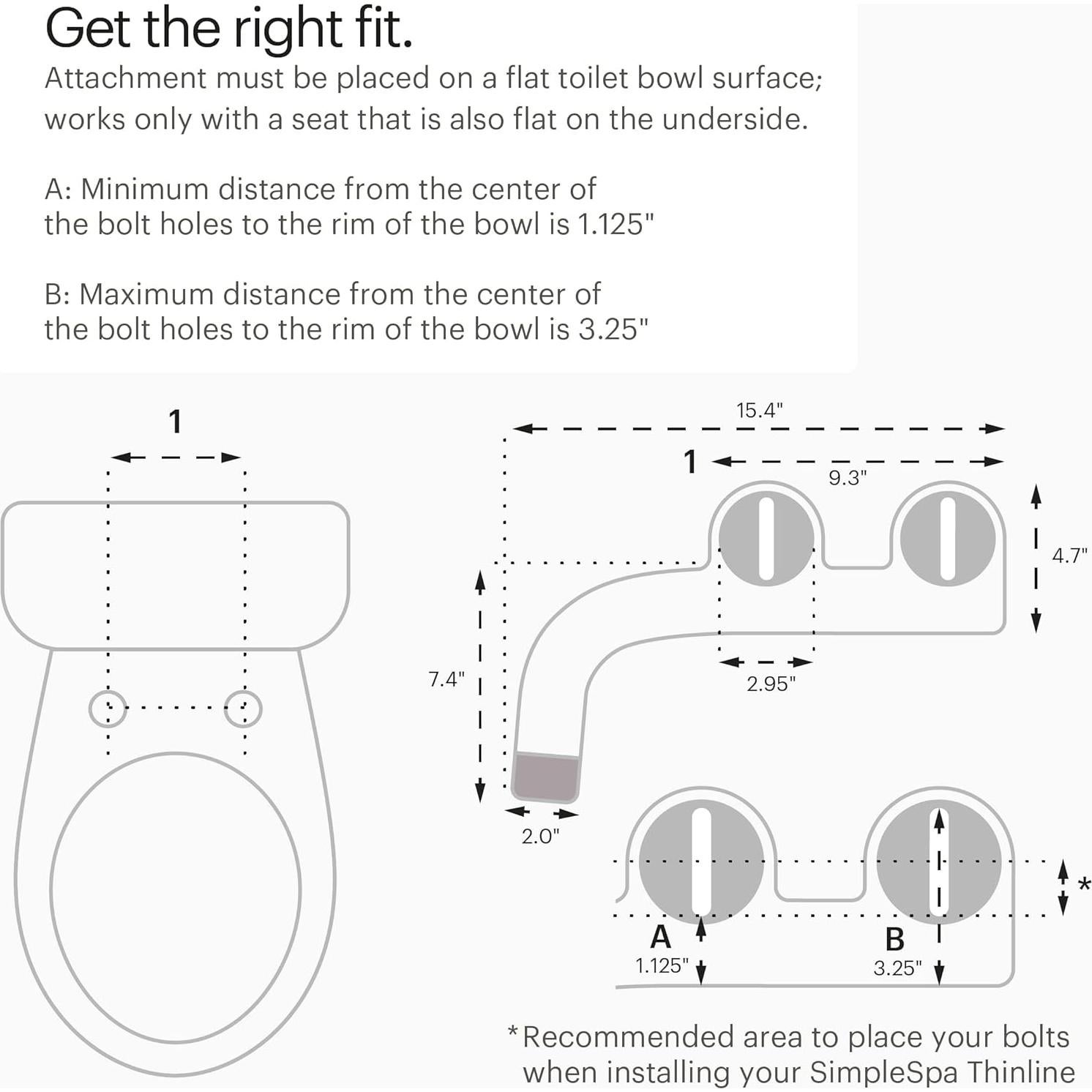 Get the right fit.

Attachment must be placed on a flat toilet bowl surface; works only with a seat that is also flat on the underside.

A: Minimum distance from the center of the bolt holes to the rim of the bowl is 1.125"

B: Maximum distance from the center of the bolt holes to the rim of the bowl is 3.25"

1

15.4"

1

9.3"

4.7"

7.4"

2.95"

2.0"

*

A

1.125"

B

3.25"

*Recommended area to place your bolts when installing your SimpleSpa Thinline