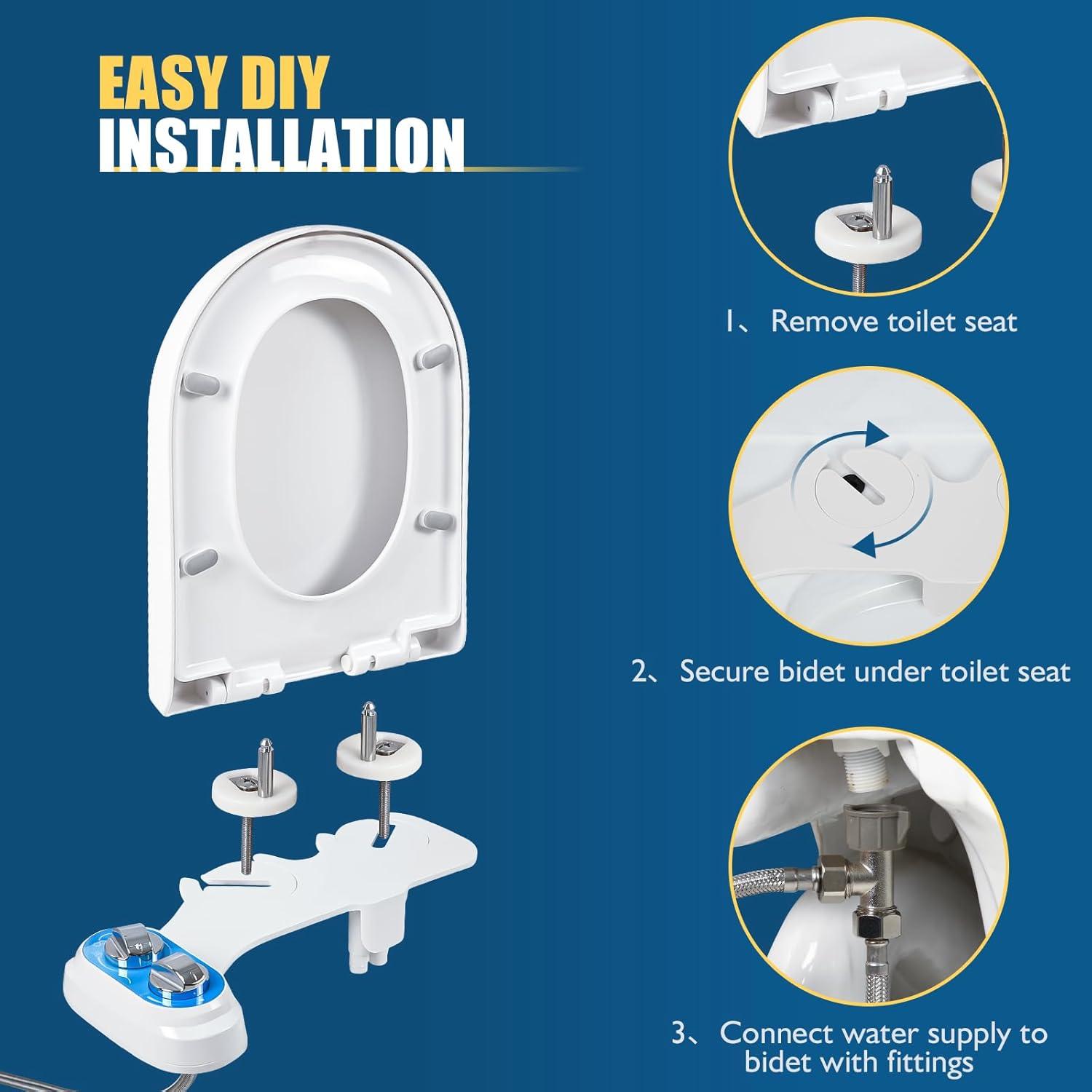 EASY DIY
INSTALLATION

1、 Remove toilet seat

2、 Secure bidet under toilet seat

3、 Connect water supply to bidet with fittings