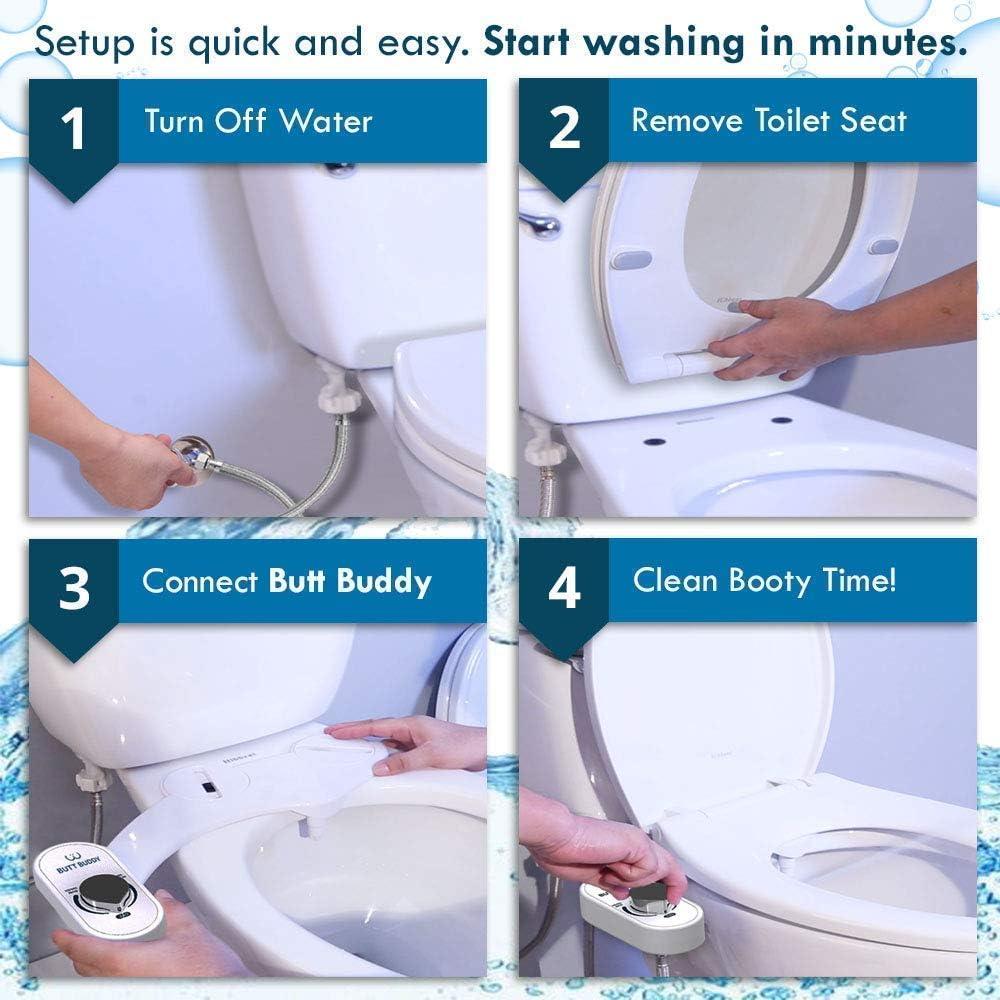 Setup is quick and easy. Start washing in minutes.

1 Turn Off Water

2 Remove Toilet Seat

3 Connect Butt Buddy

BUTT BUDDY

4 Clean Booty Time!