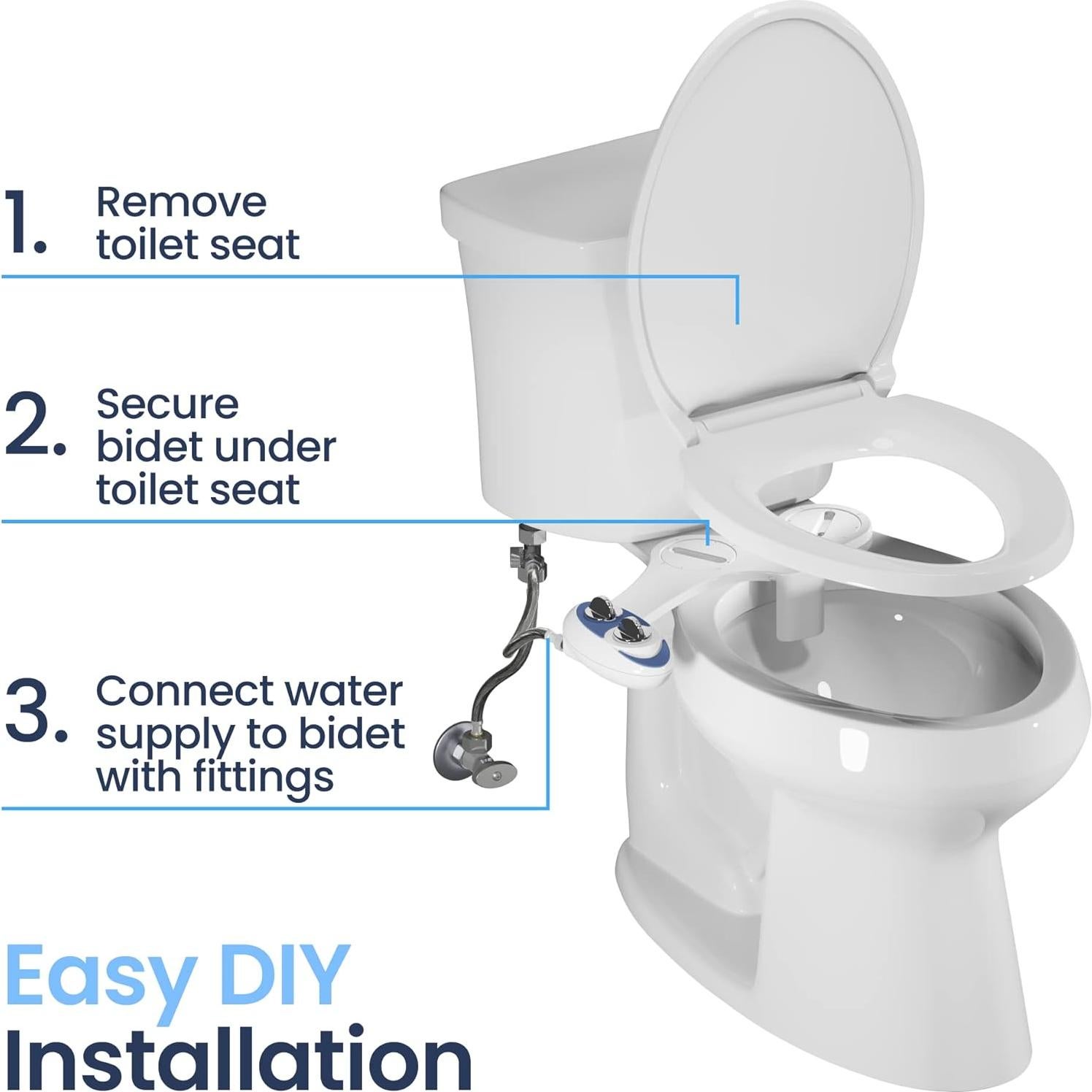 1. Remove toilet seat

2. Secure bidet under toilet seat

3. Connect water supply to bidet with fittings

Easy DIY Installation