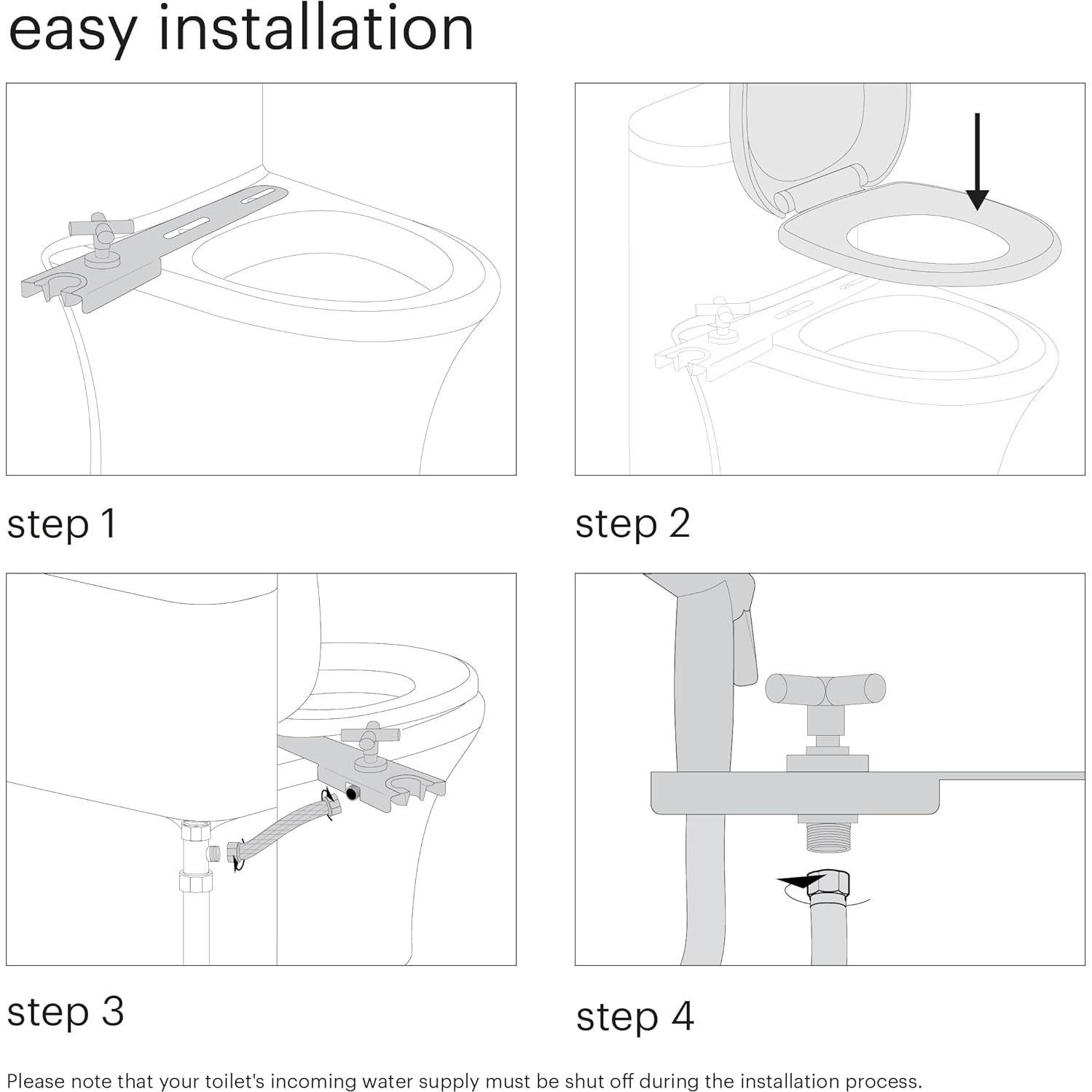 easy installation

step 1

step 2

step 3

step 4

Please note that your toilet's incoming water supply must be shut off during the installation process.