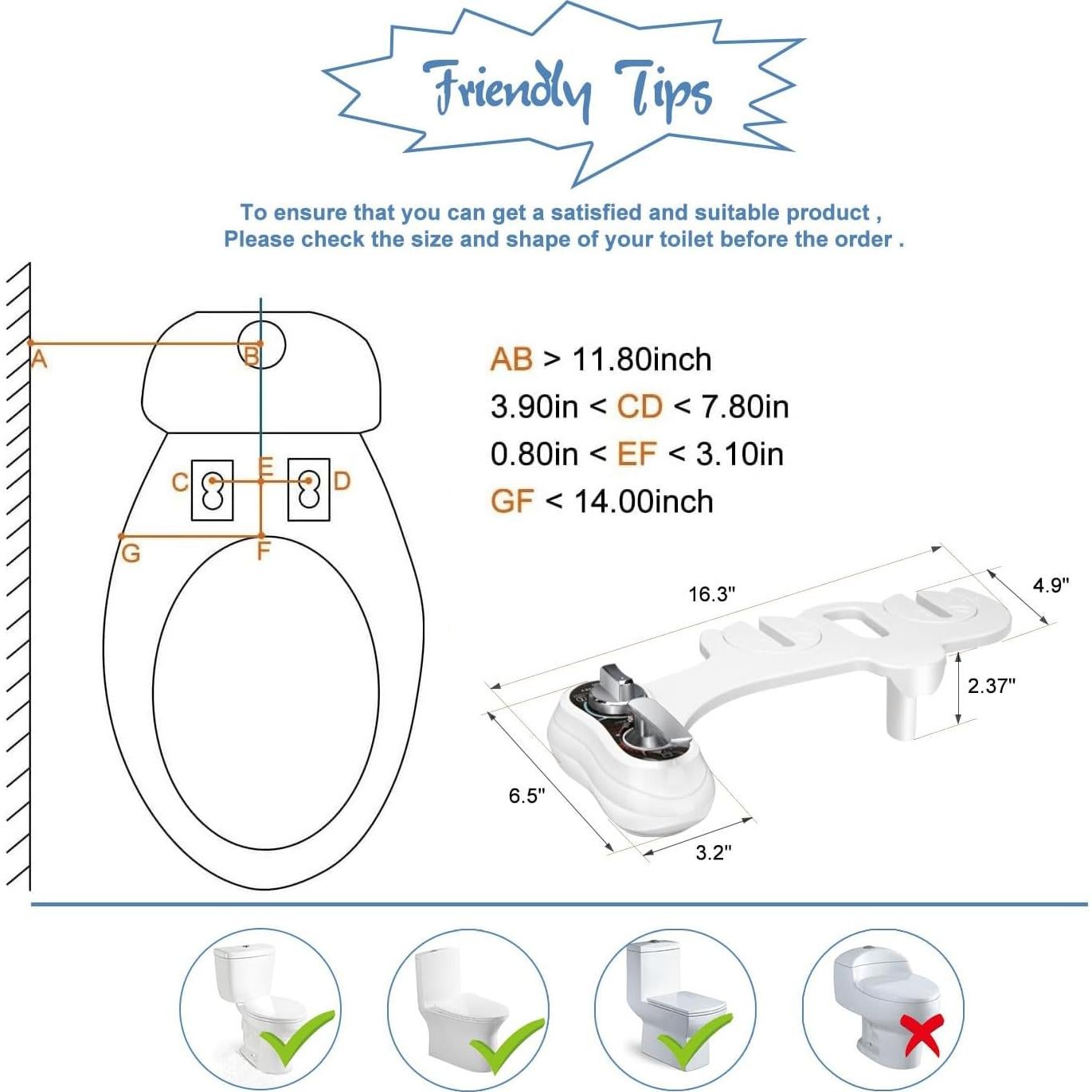 Friendly Tips

To ensure that you can get a satisfied and suitable product ,
Please check the size and shape of your toilet before the order .

A
B
C
E
D
G
F

AB > 11.80inch
3.90in < CD < 7.80in
0.80in < EF < 3.10in
GF < 14.00inch

16.3"
4.9"
2.37"
6.5"
3.2"