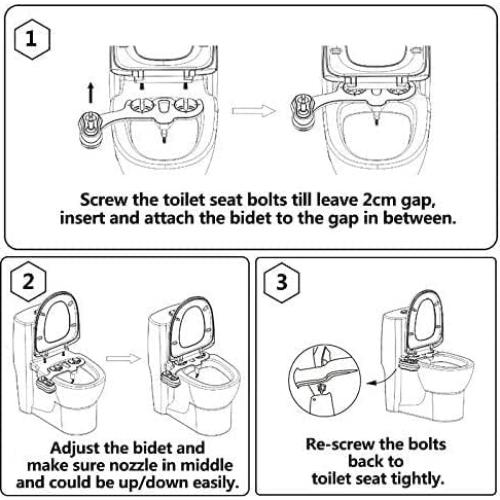 1

Screw the toilet seat bolts till leave 2cm gap, insert and attach the bidet to the gap in between.

2

Adjust the bidet and make sure nozzle in middle and could be up/down easily.

3

Re-screw the bolts back to toilet seat tightly.