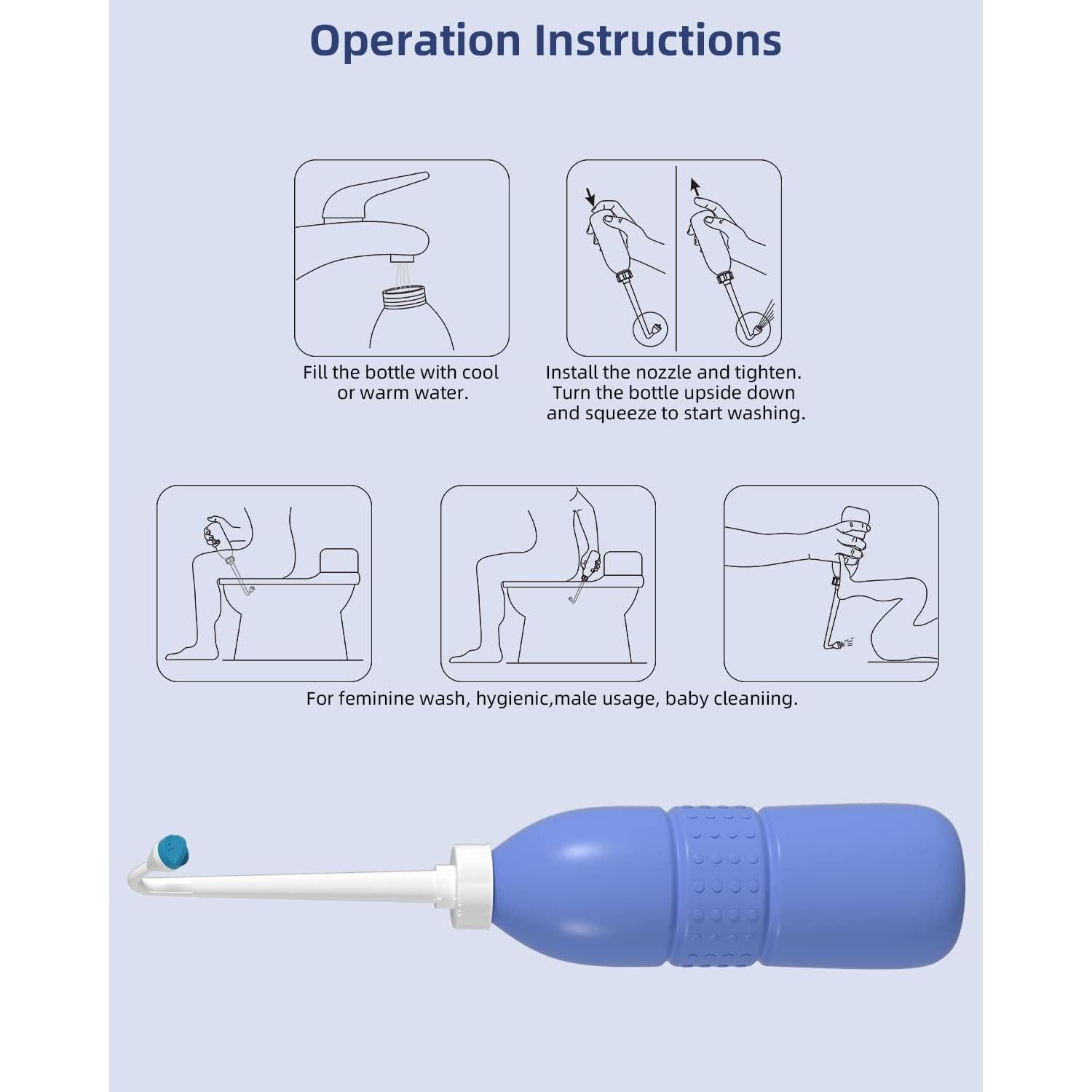 Operation Instructions

Fill the bottle with cool or warm water.

Install the nozzle and tighten. Turn the bottle upside down and squeeze to start washing.

For feminine wash, hygienic,male usage, baby cleaniing.