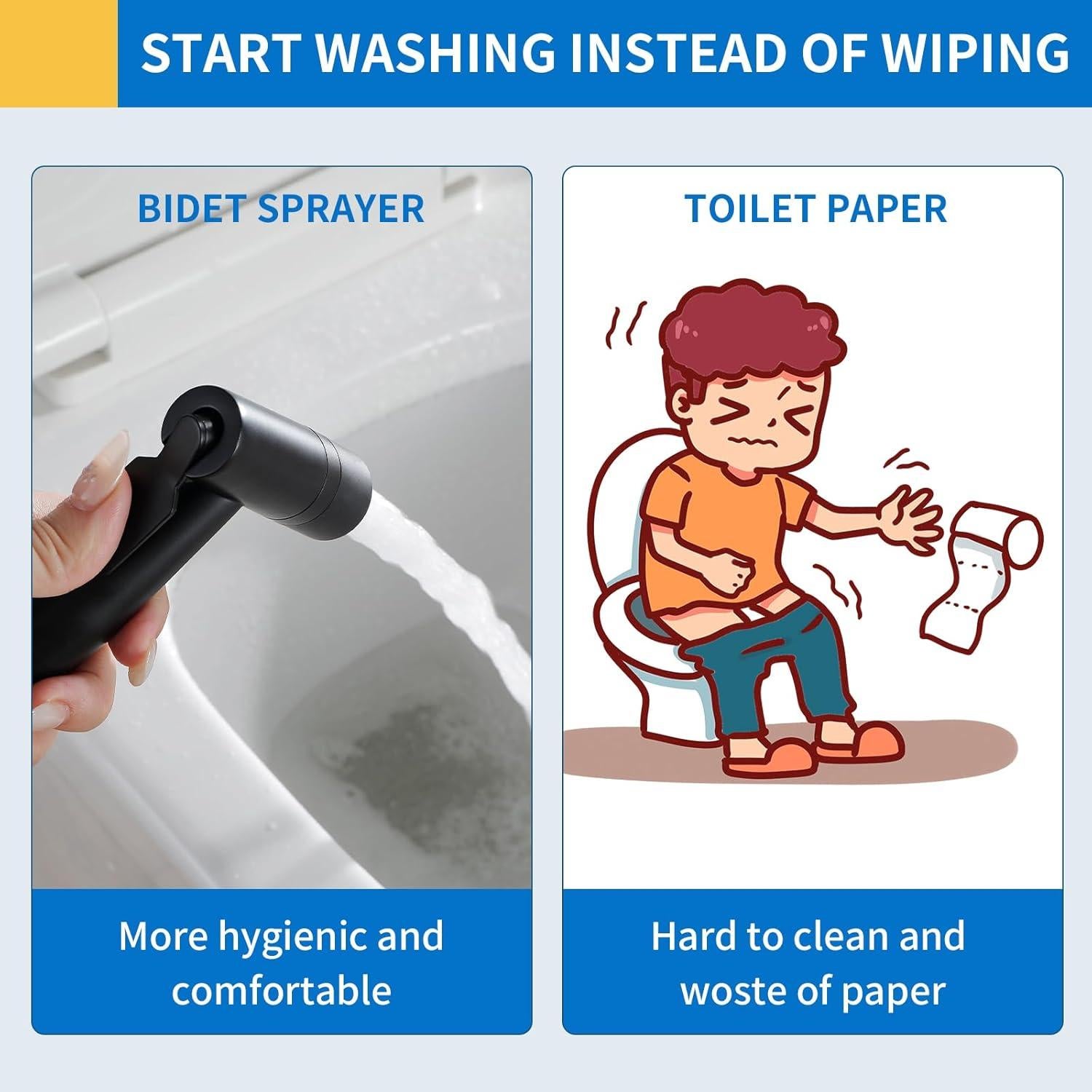 START WASHING INSTEAD OF WIPING

BIDET SPRAYER

More hygienic and comfortable

TOILET PAPER

Hard to clean and woste of paper