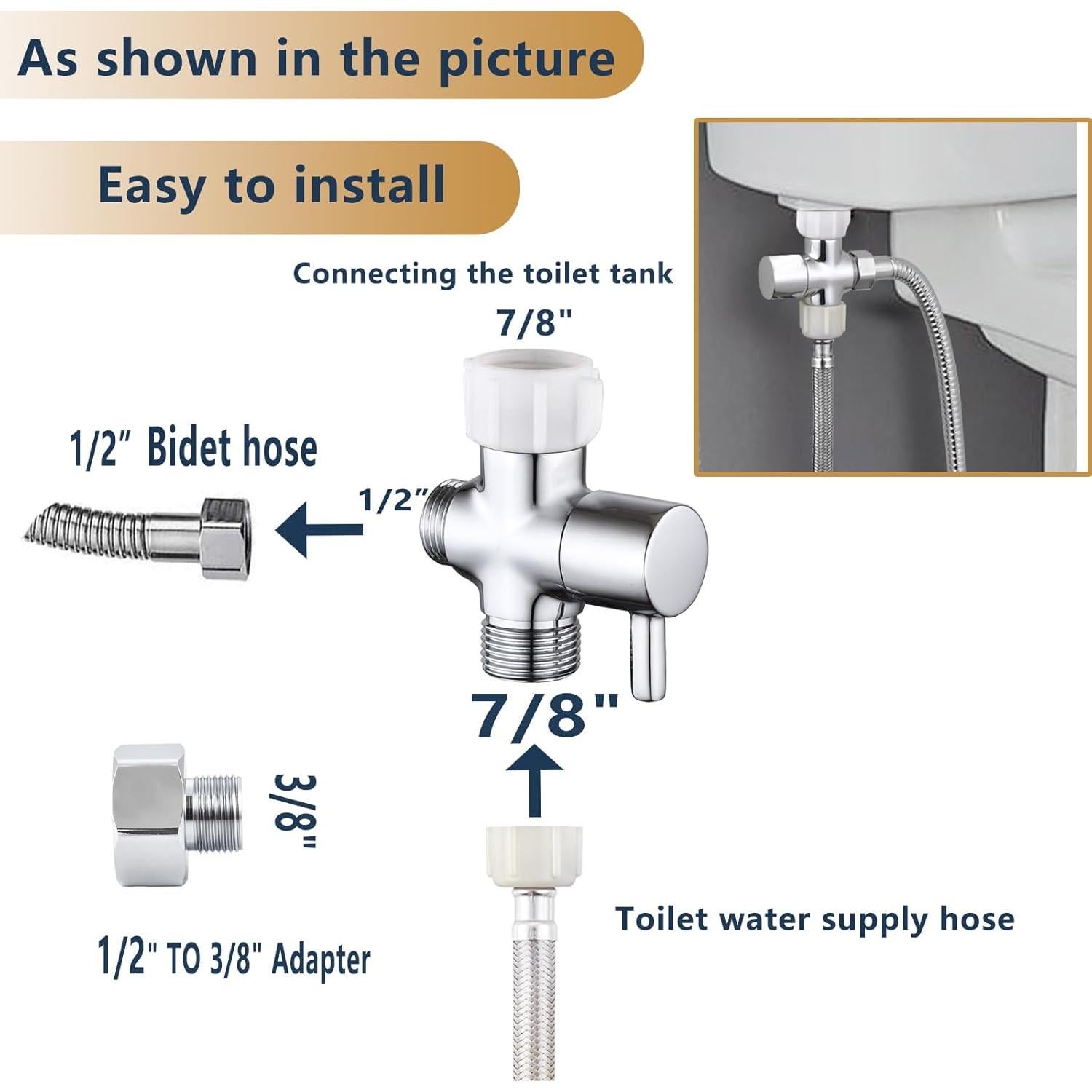 As shown in the picture

Easy to install

Connecting the toilet tank

7/8"

1/2" Bidet hose

1/2"

7/8"

3/8"

1/2" TO 3/8" Adapter

Toilet water supply hose