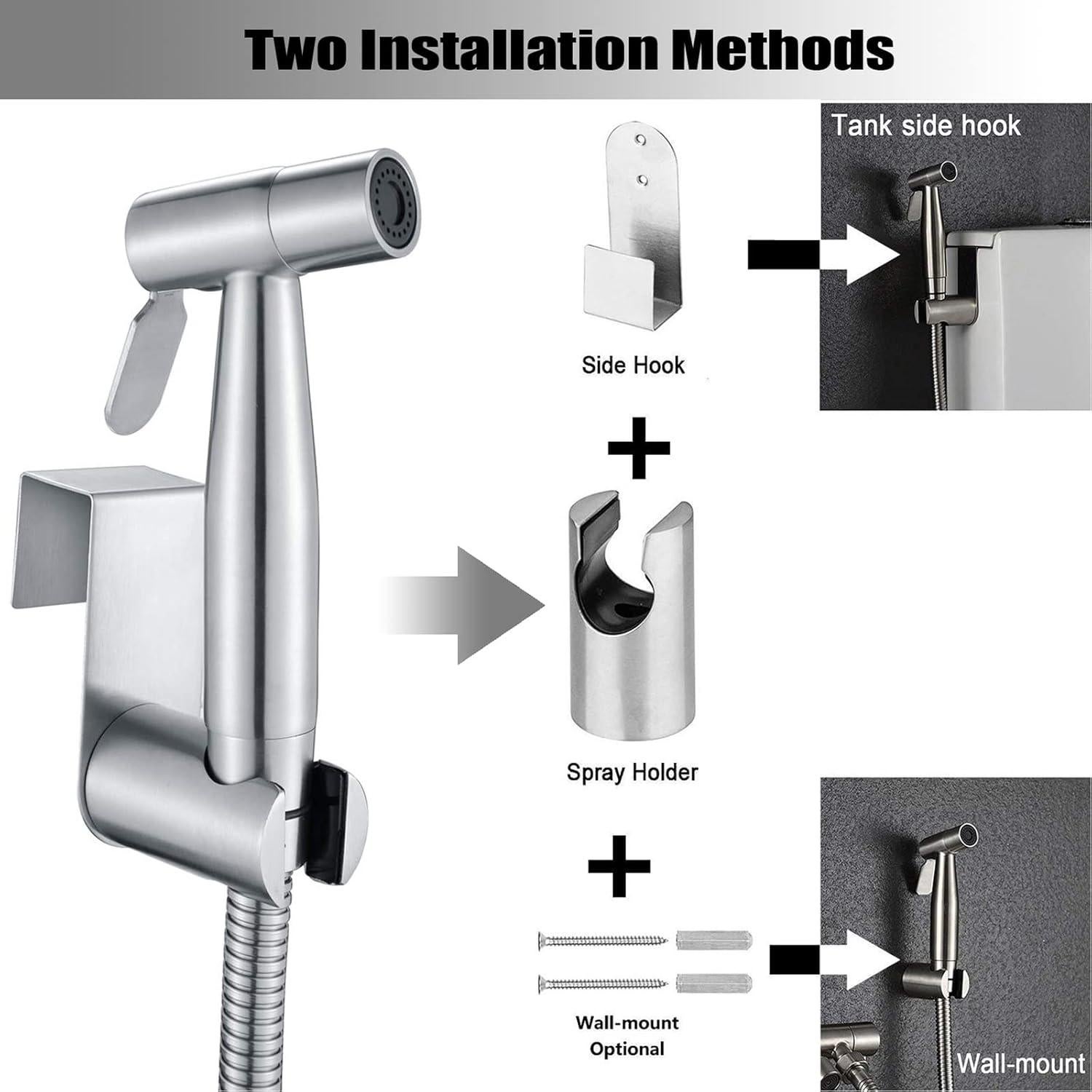 Two Installation Methods

Side Hook

Tank side hook

+

Spray Holder

+

Wall-mount Optional

Wall-mount