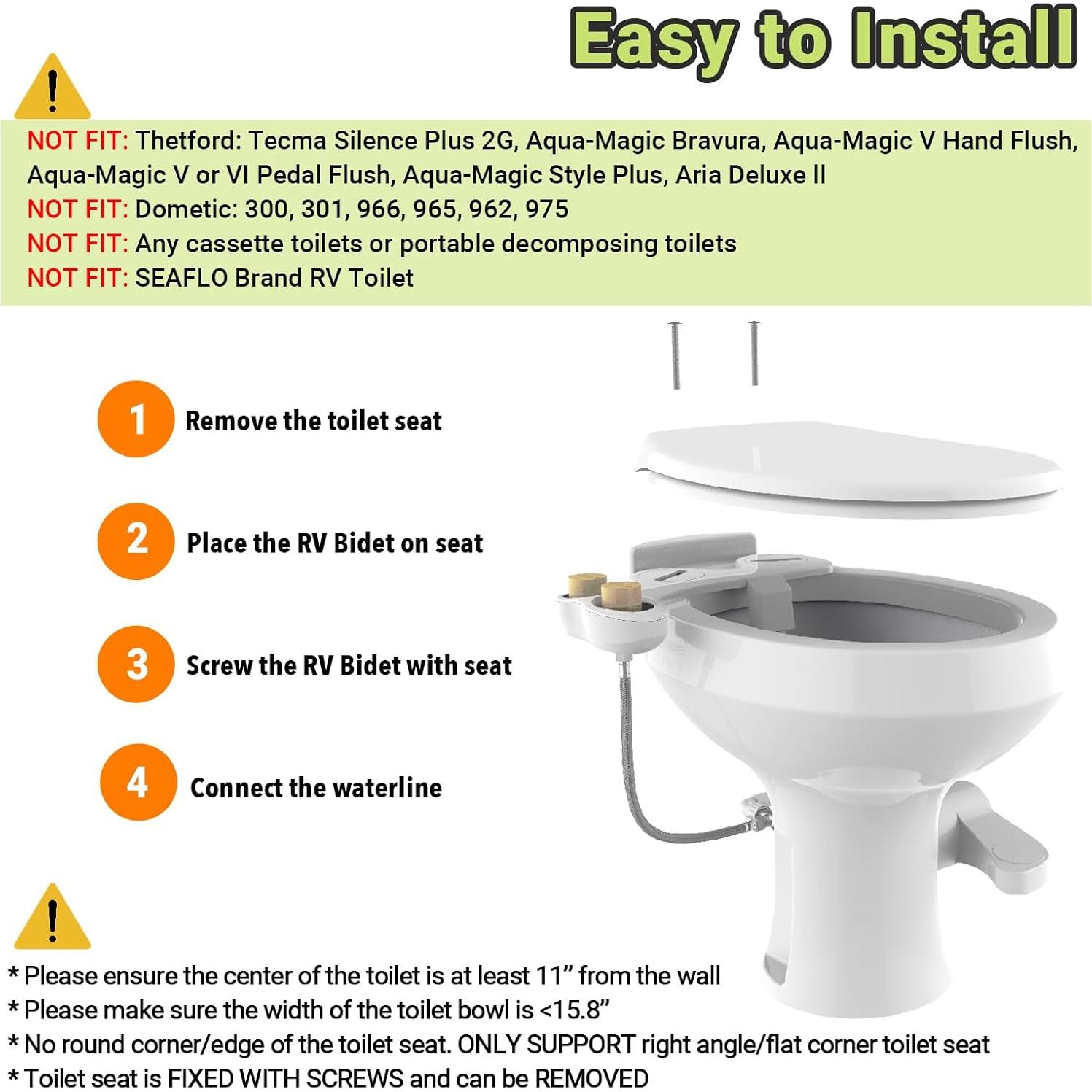 Easy to Install

NOT FIT: Thetford: Tecma Silence Plus 2G, Aqua-Magic Bravura, Aqua-Magic V Hand Flush, Aqua-Magic V or VI Pedal Flush, Aqua-Magic Style Plus, Aria Deluxe II
NOT FIT: Dometic: 300, 301, 966, 965, 962, 975
NOT FIT: Any cassette toilets or portable decomposing toilets
NOT FIT: SEAFLO Brand RV Toilet

1 Remove the toilet seat

2 Place the RV Bidet on seat

3 Screw the RV Bidet with seat

4 Connect the waterline

* Please ensure the center of the toilet is at least 11” from the wall
* Please make sure the width of the toilet bowl is <15.8”
* No round corner/edge of the toilet seat. ONLY SUPPORT right angle/flat corner toilet seat
* Toilet seat is FIXED WITH SCREWS and can be REMOVED