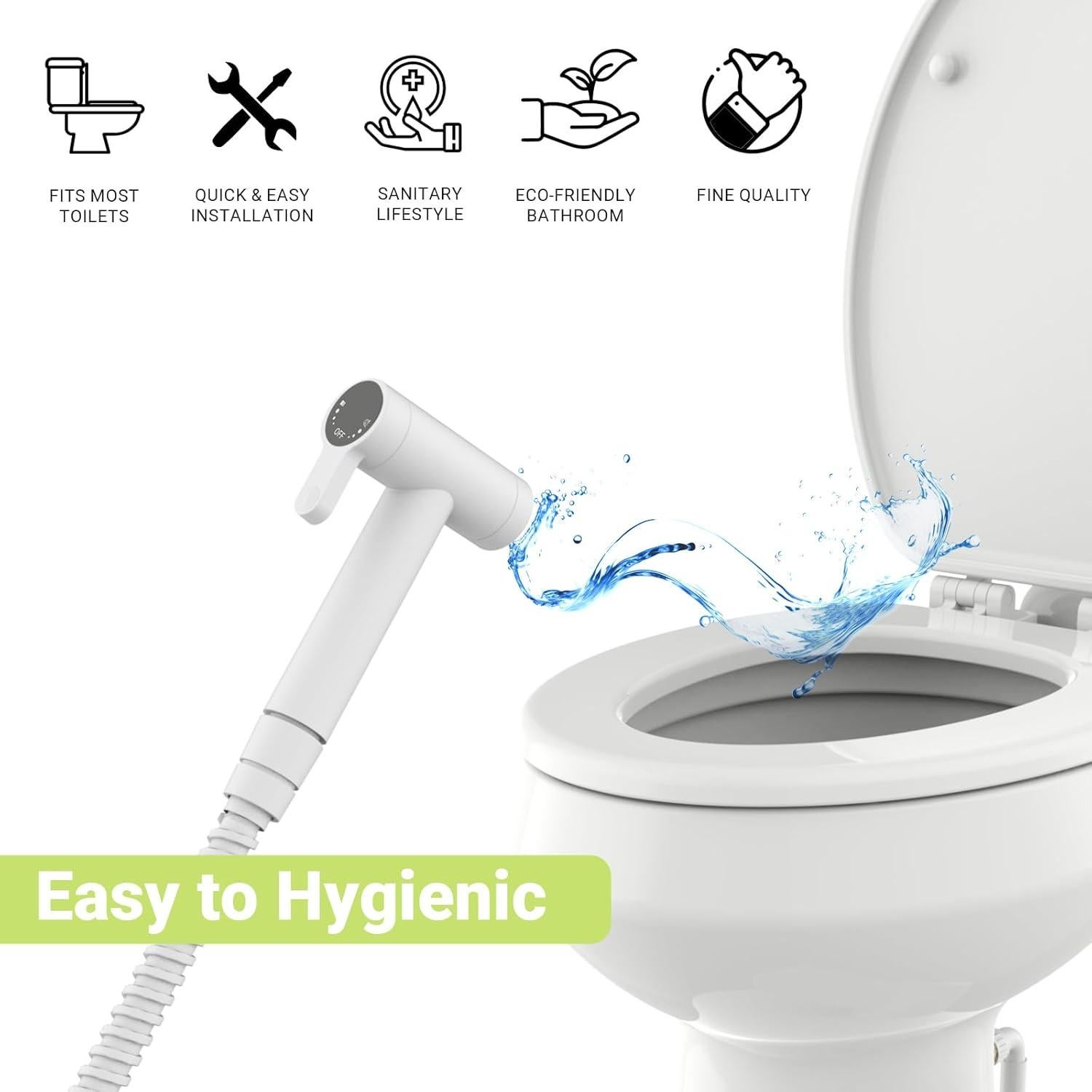 FITS MOST TOILETS

QUICK & EASY INSTALLATION

SANITARY LIFESTYLE

ECO-FRIENDLY BATHROOM

FINE QUALITY

OFF

Easy to Hygienic