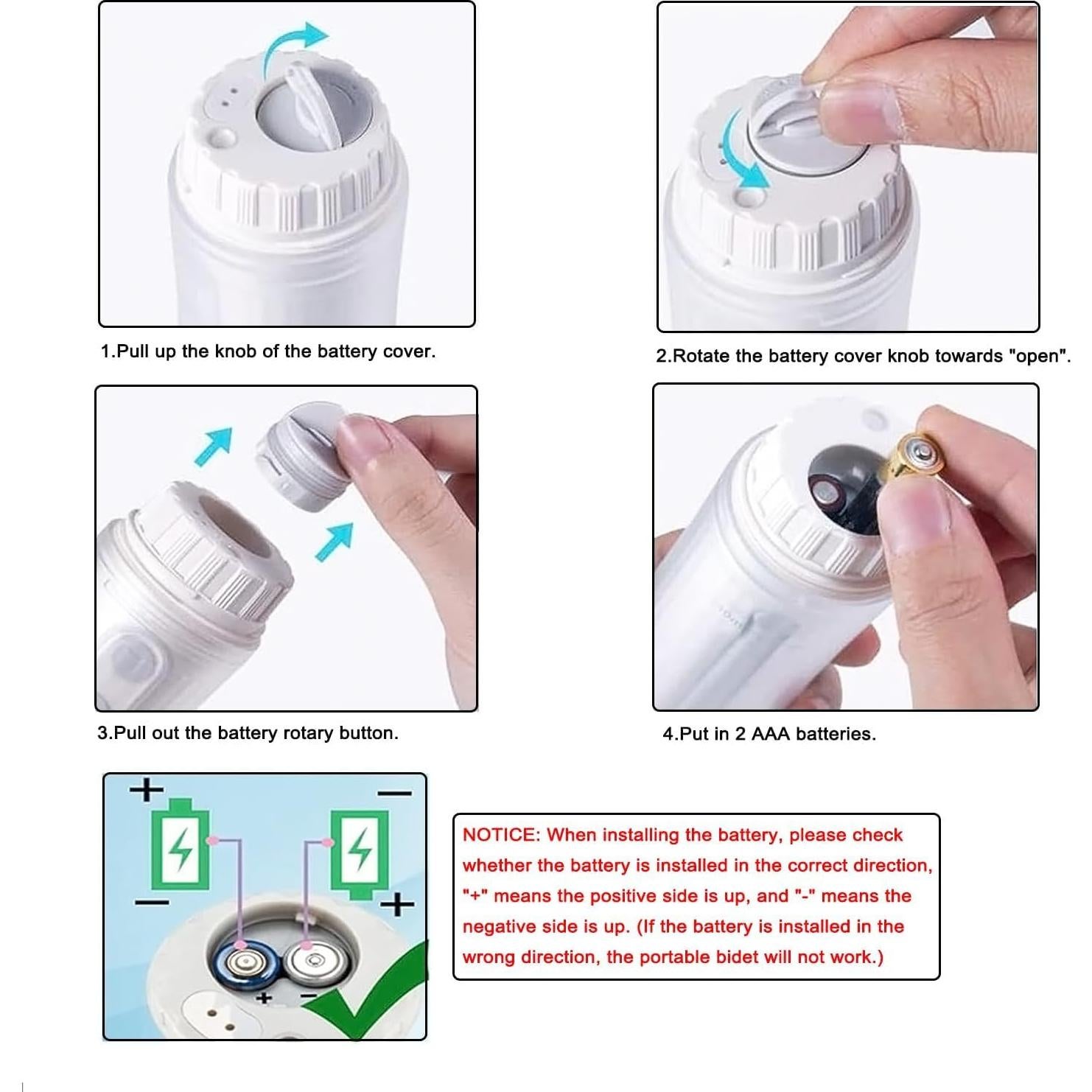 1.Pull up the knob of the battery cover.

2.Rotate the battery cover knob towards "open".

3.Pull out the battery rotary button.

4.Put in 2 AAA batteries.

+ −
− +
+ −

NOTICE: When installing the battery, please check whether the battery is installed in the correct direction, "+" means the positive side is up, and "-" means the negative side is up. (If the battery is installed in the wrong direction, the portable bidet will not work.)