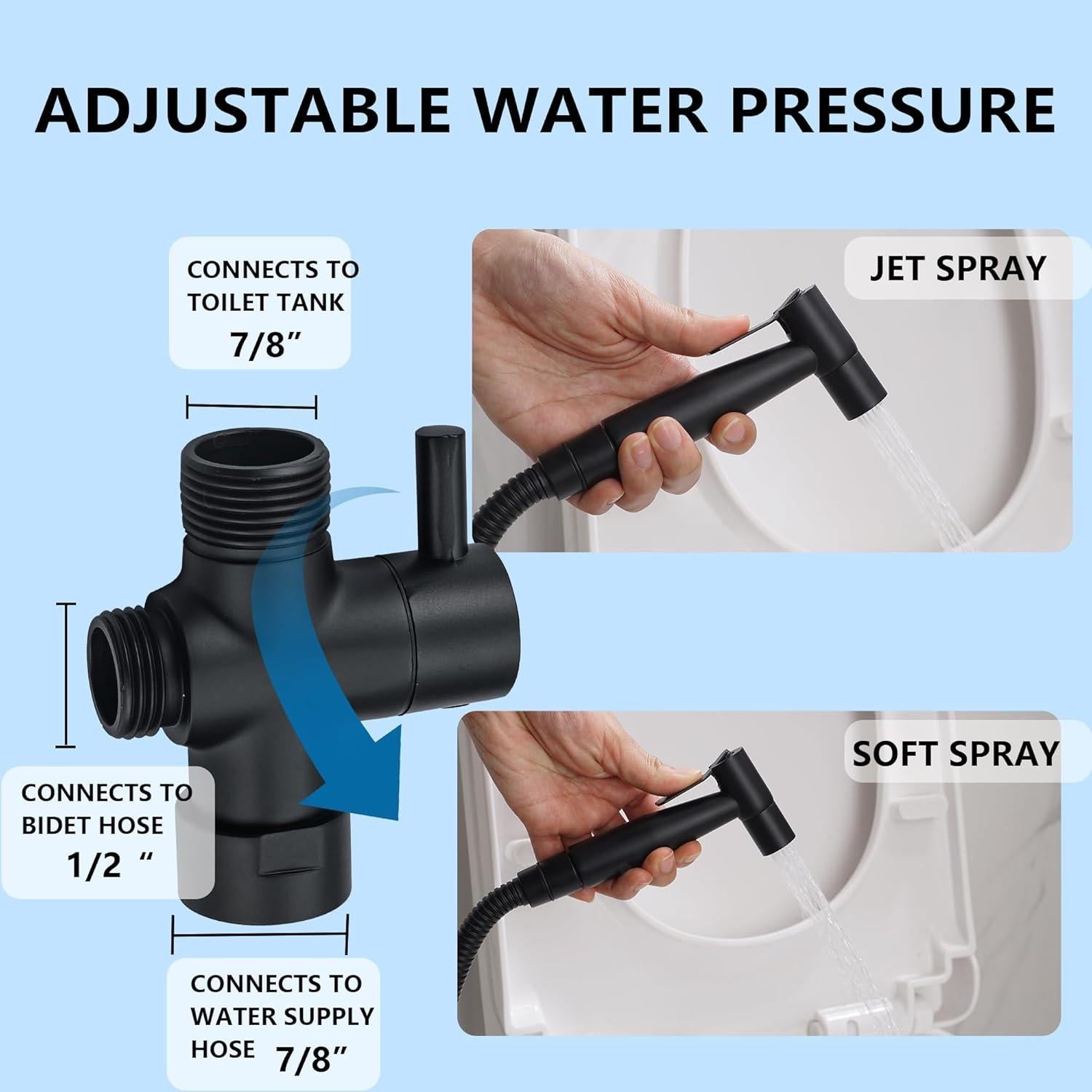 ADJUSTABLE WATER PRESSURE

CONNECTS TO TOILET TANK 7/8”

JET SPRAY

CONNECTS TO BIDET HOSE 1/2 “

SOFT SPRAY

CONNECTS TO WATER SUPPLY HOSE 7/8”