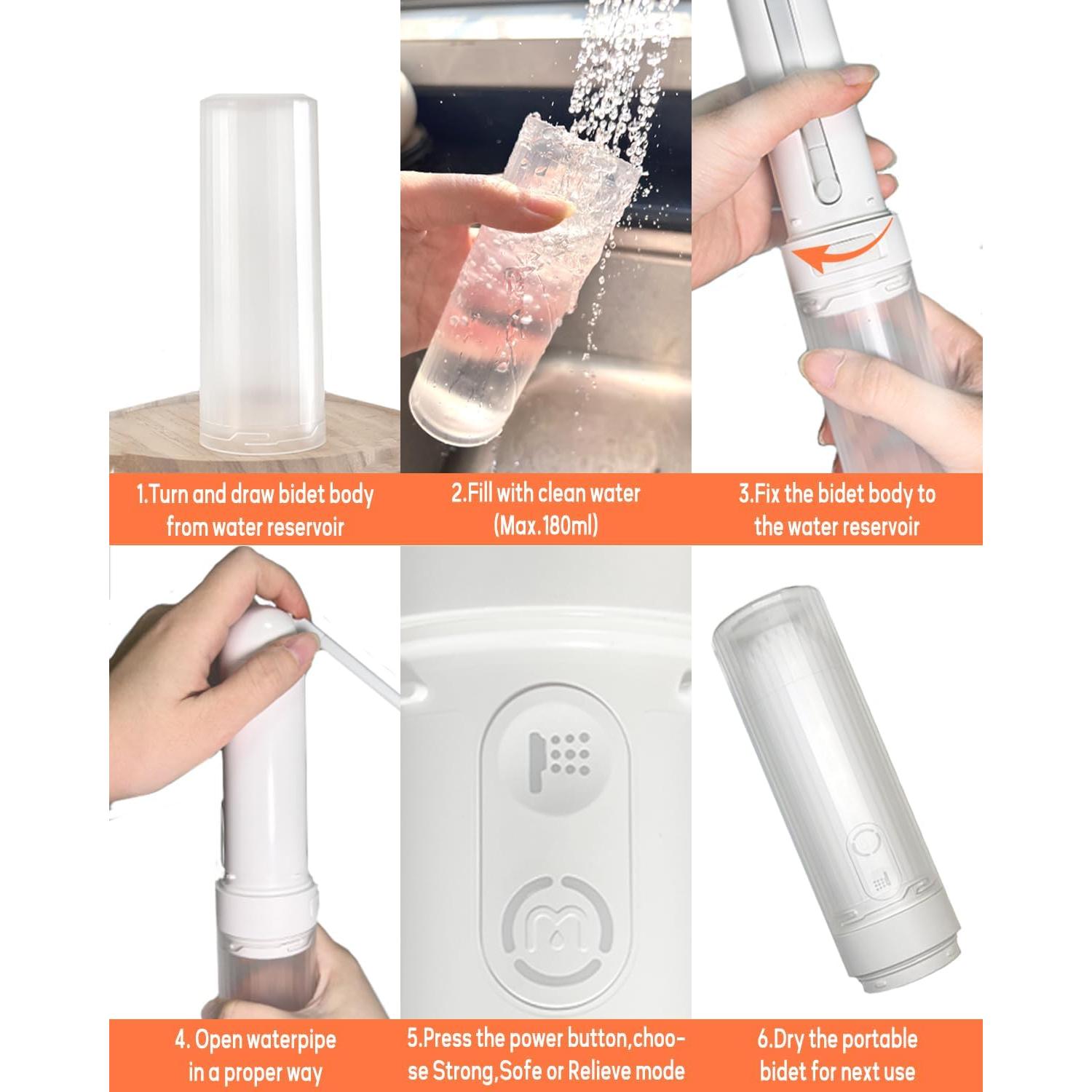 1.Turn and draw bidet body from water reservoir

2.Fill with clean water (Max.180ml)

3.Fix the bidet body to the water reservoir

4. Open waterpipe in a proper way

5.Press the power button,choose Strong,Sofe or Relieve mode

6.Dry the portable bidet for next use