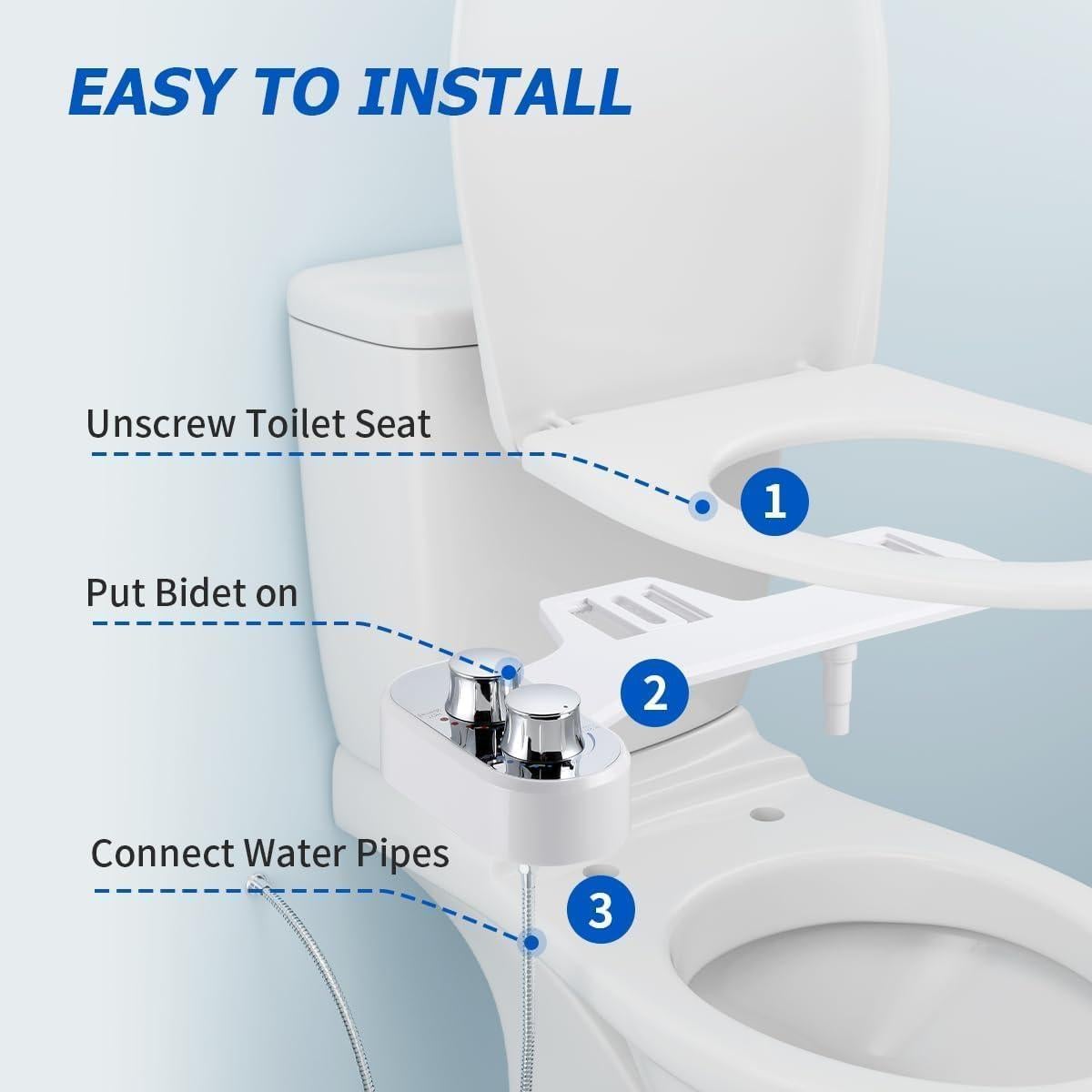 EASY TO INSTALL

Unscrew Toilet Seat

1

Put Bidet on

2

Connect Water Pipes

3