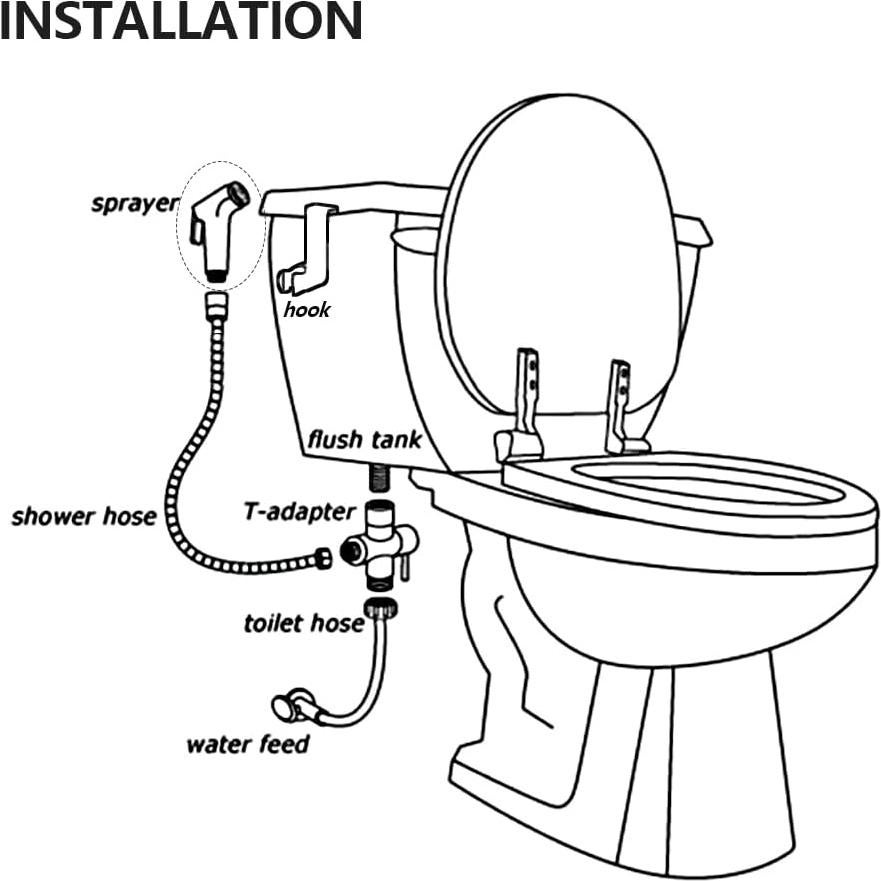 INSTALLATION

sprayer

hook

flush tank

shower hose

T-adapter

toilet hose

water feed