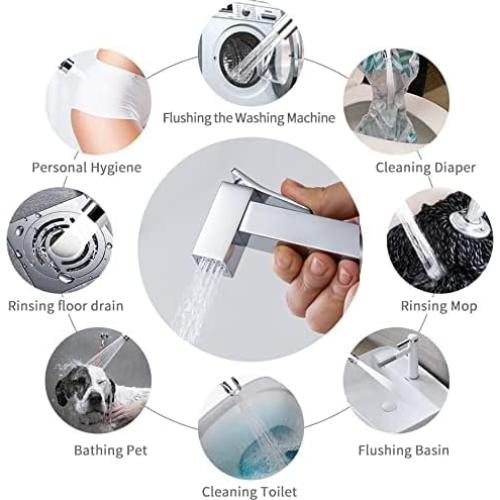 Flushing the Washing Machine

Personal Hygiene

Cleaning Diaper

Rinsing floor drain

Rinsing Mop

Bathing Pet

Flushing Basin

Cleaning Toilet