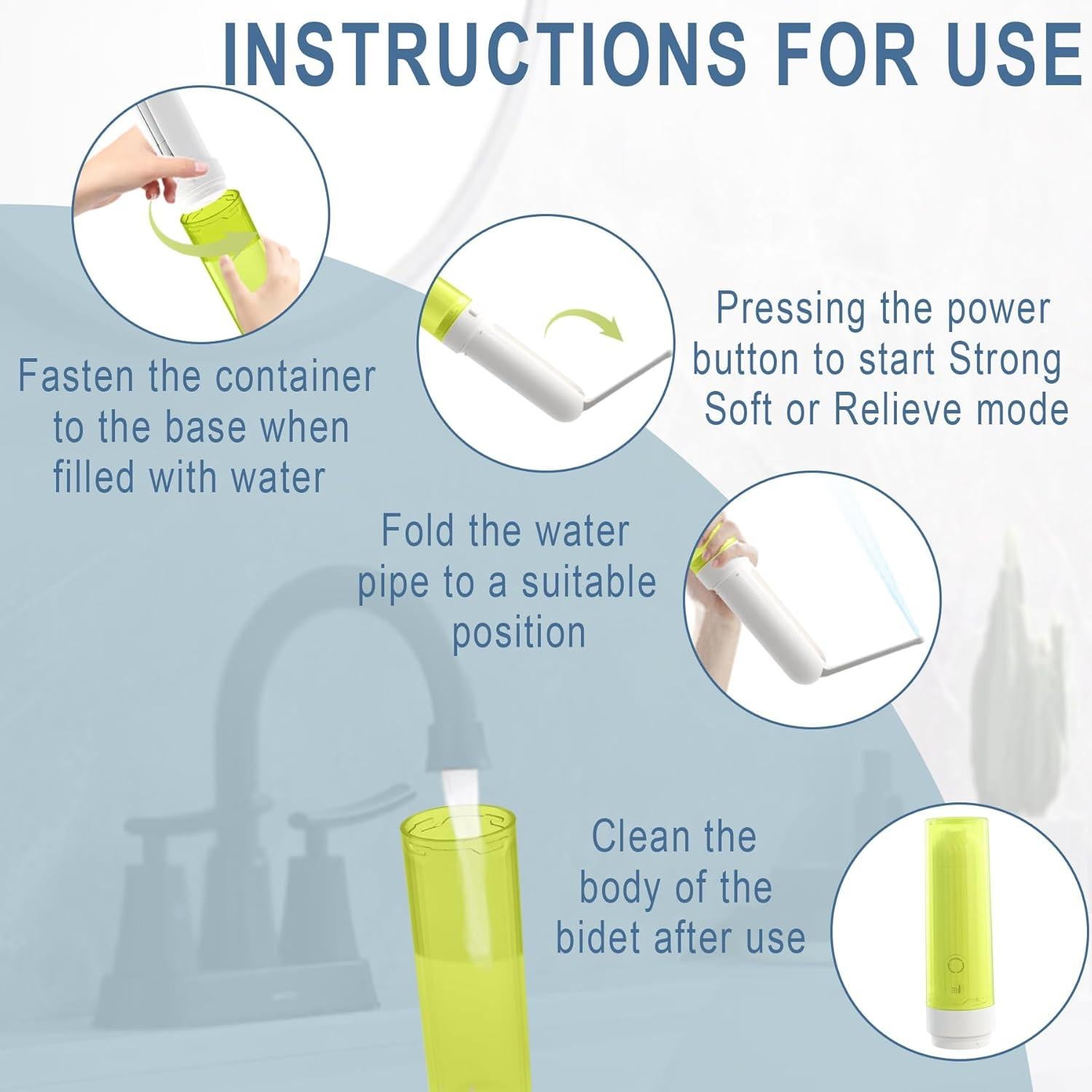 INSTRUCTIONS FOR USE

Fasten the container to the base when filled with water

Pressing the power button to start Strong Soft or Relieve mode

Fold the water pipe to a suitable position

Clean the body of the bidet after use