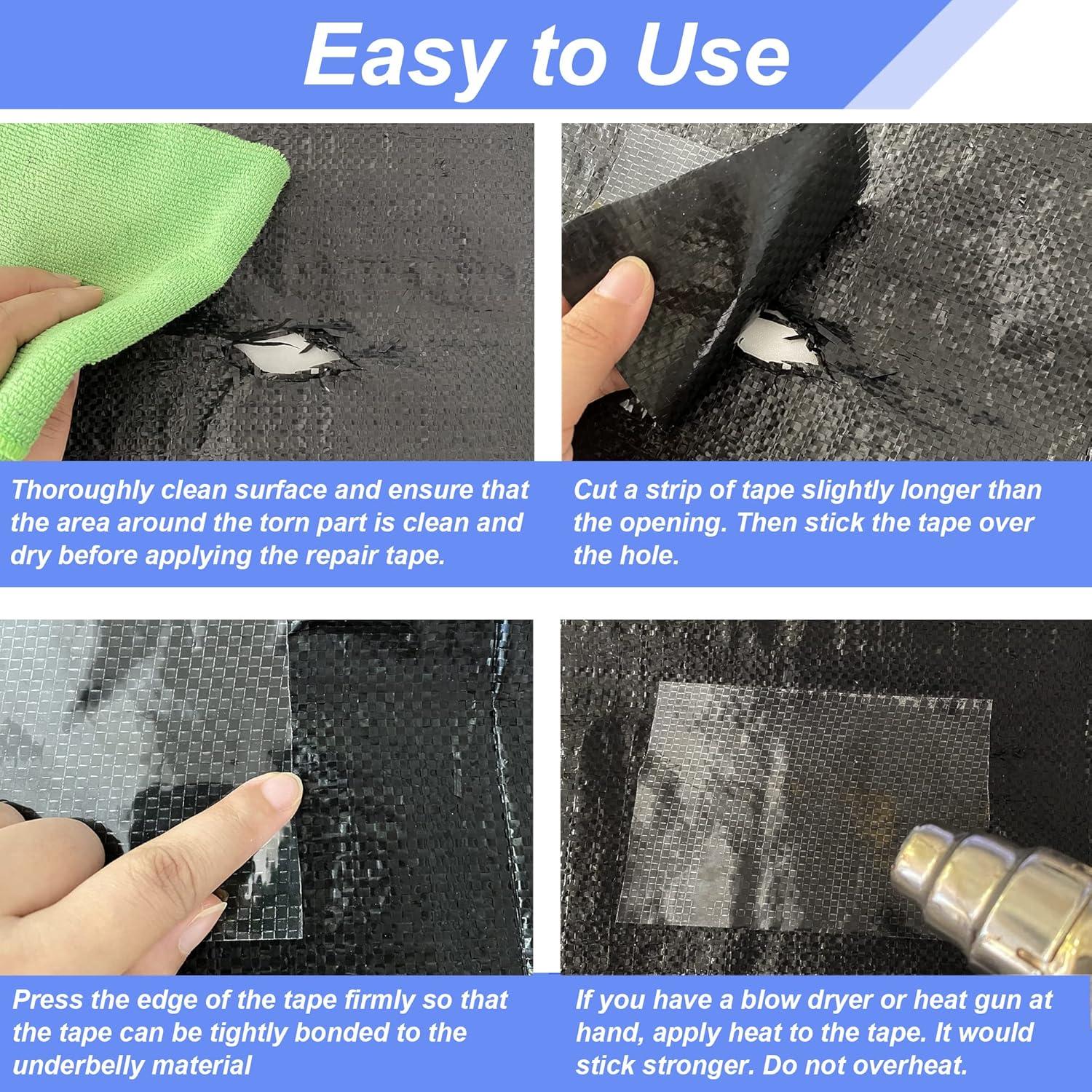 Easy to Use

Thoroughly clean surface and ensure that the area around the torn part is clean and dry before applying the repair tape.

Cut a strip of tape slightly longer than the opening. Then stick the tape over the hole.

Press the edge of the tape firmly so that the tape can be tightly bonded to the underbelly material

If you have a blow dryer or heat gun at hand, apply heat to the tape. It would stick stronger. Do not overheat.