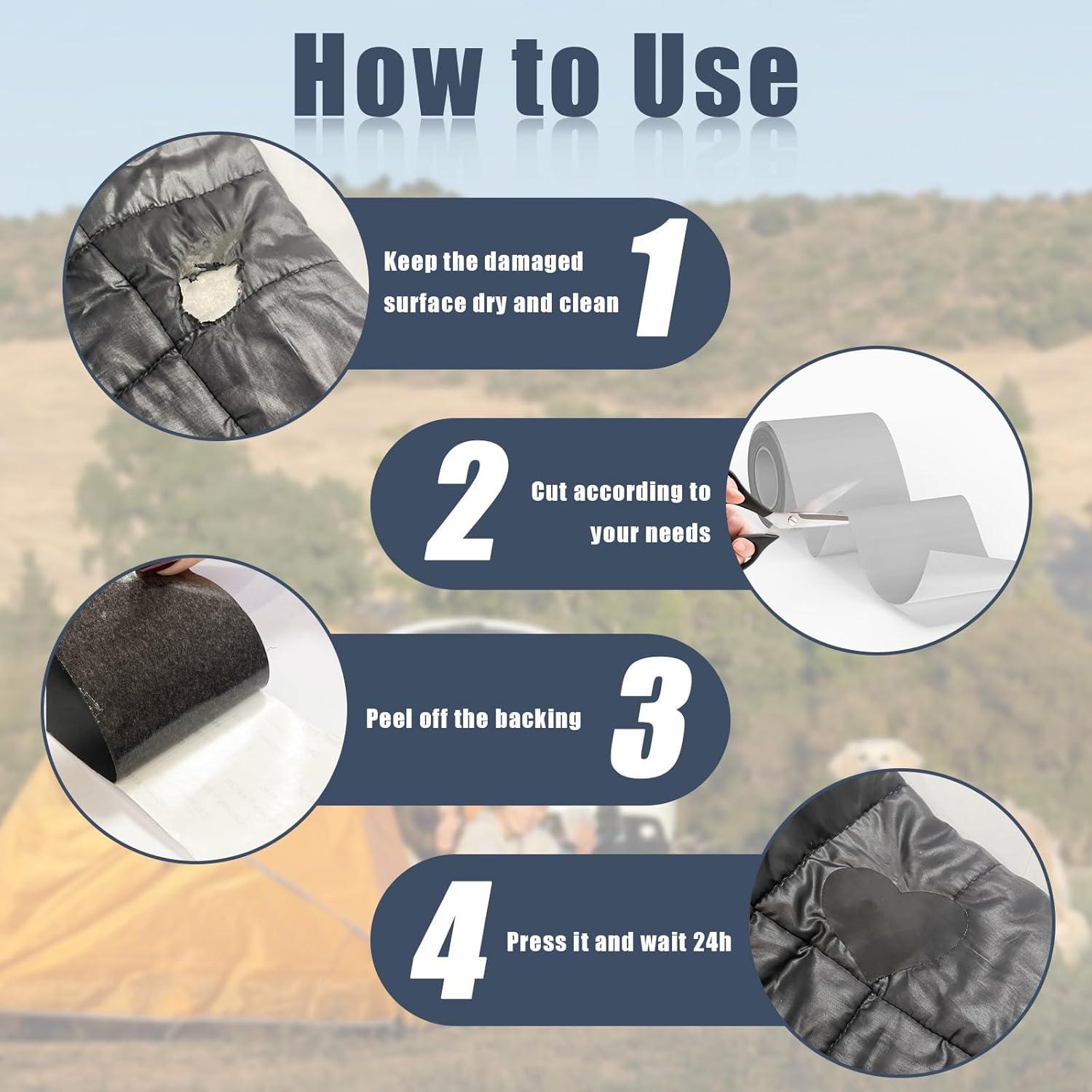 How to Use

Keep the damaged surface dry and clean 1

2 Cut according to your needs

Peel off the backing 3

4 Press it and wait 24h