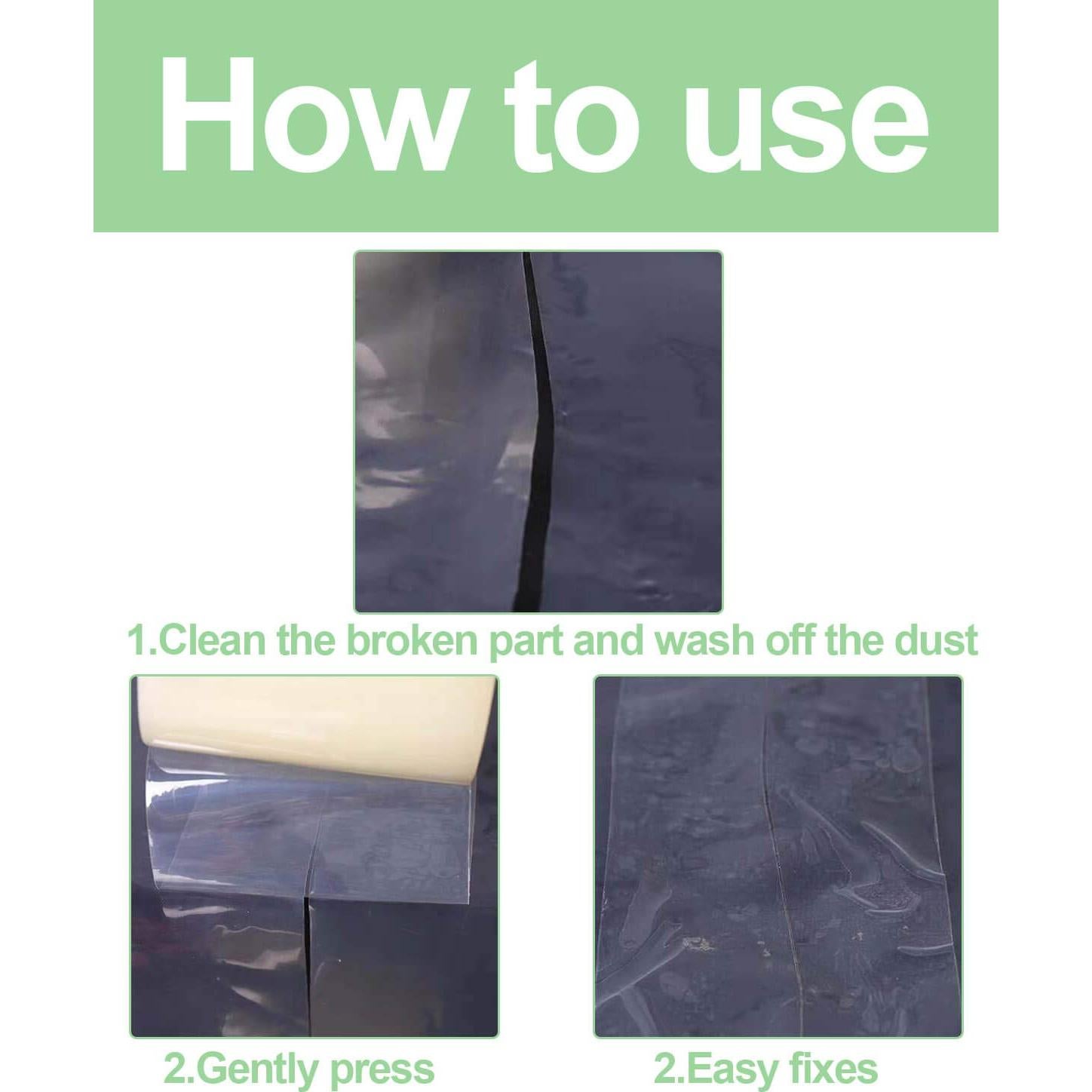 How to use

1.Clean the broken part and wash off the dust

2.Gently press

2.Easy fixes