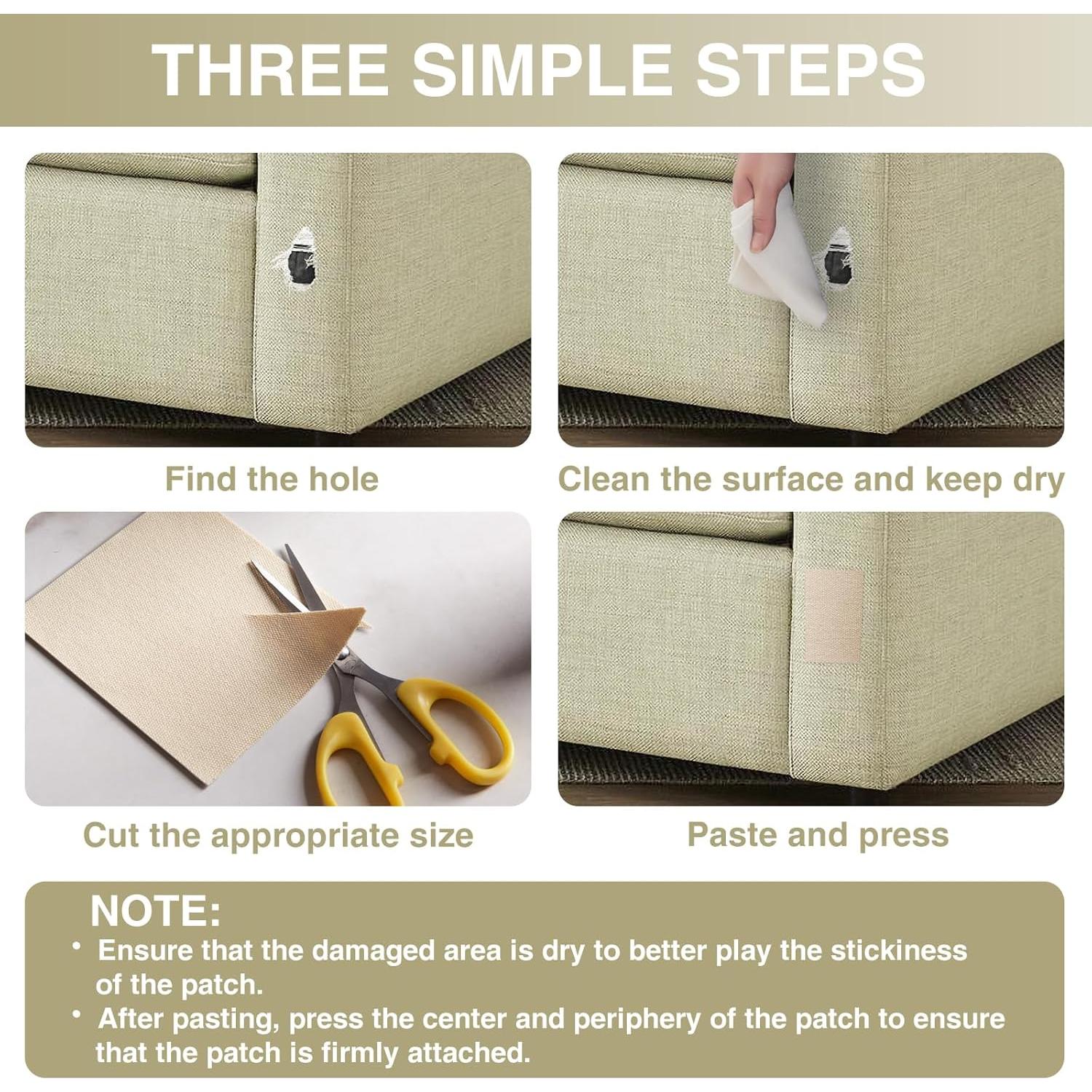 THREE SIMPLE STEPS

Find the hole

Clean the surface and keep dry

Cut the appropriate size

Paste and press

NOTE:

• Ensure that the damaged area is dry to better play the stickiness of the patch.

• After pasting, press the center and periphery of the patch to ensure that the patch is firmly attached.