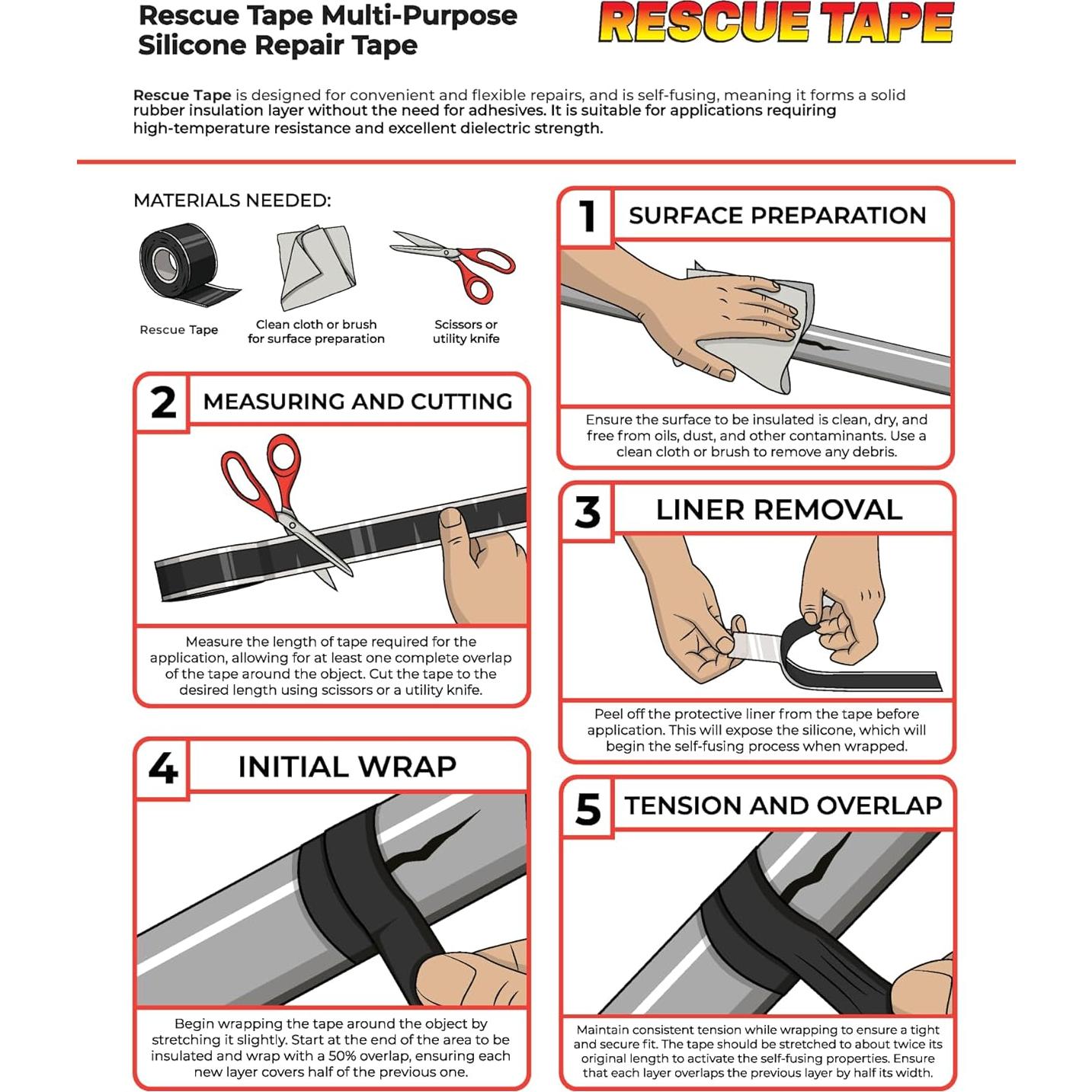 Rescue Tape Multi-Purpose Silicone Repair Tape

RESCUE TAPE

Rescue Tape is designed for convenient and flexible repairs, and is self-fusing, meaning it forms a solid rubber insulation layer without the need for adhesives. It is suitable for applications requiring high-temperature resistance and excellent dielectric strength.

MATERIALS NEEDED:

Rescue Tape

Clean cloth or brush for surface preparation

Scissors or utility knife

1 SURFACE PREPARATION

Ensure the surface to be insulated is clean, dry, and free from oils, dust, and other contaminants. Use a clean cloth or brush to remove any debris.

2 MEASURING AND CUTTING

Measure the length of tape required for the application, allowing for at least one complete overlap of the tape around the object. Cut the tape to the desired length using scissors or a utility knife.

3 LINER REMOVAL

Peel off the protective liner from the tape before application. This will expose the silicone, which will begin the self-fusing process when wrapped.

4 INITIAL WRAP

Begin wrapping the tape around the object by stretching it slightly. Start at the end of the area to be insulated and wrap with a 50% overlap, ensuring each new layer covers half of the previous one.

5 TENSION AND OVERLAP

Maintain consistent tension while wrapping to ensure a tight and secure fit. The tape should be stretched to about twice its original length to activate the self-fusing properties. Ensure that each layer overlaps the previous layer by half its width.