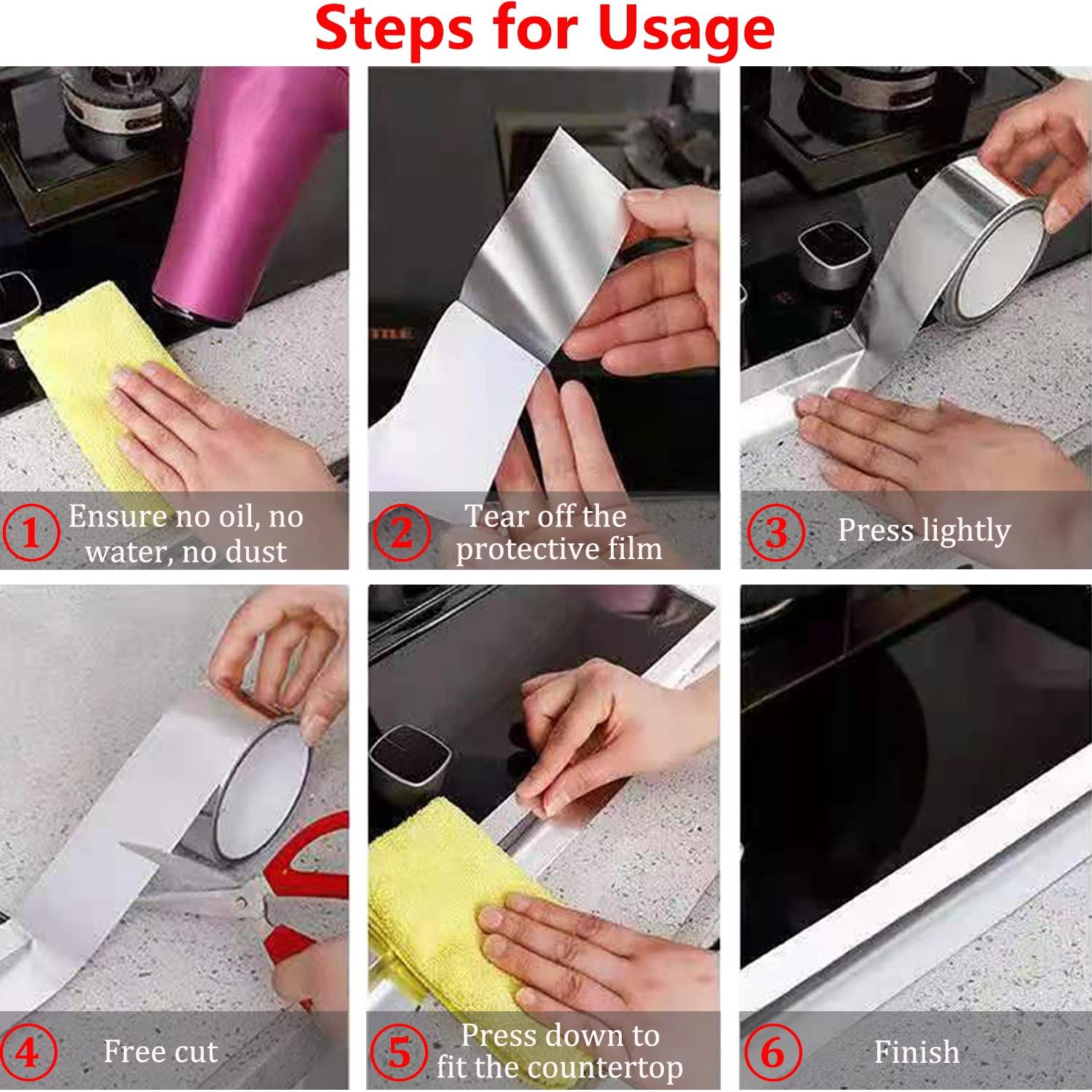 Steps for Usage

1 Ensure no oil, no water, no dust

2 Tear off the protective film

3 Press lightly

4 Free cut

5 Press down to fit the countertop

6 Finish