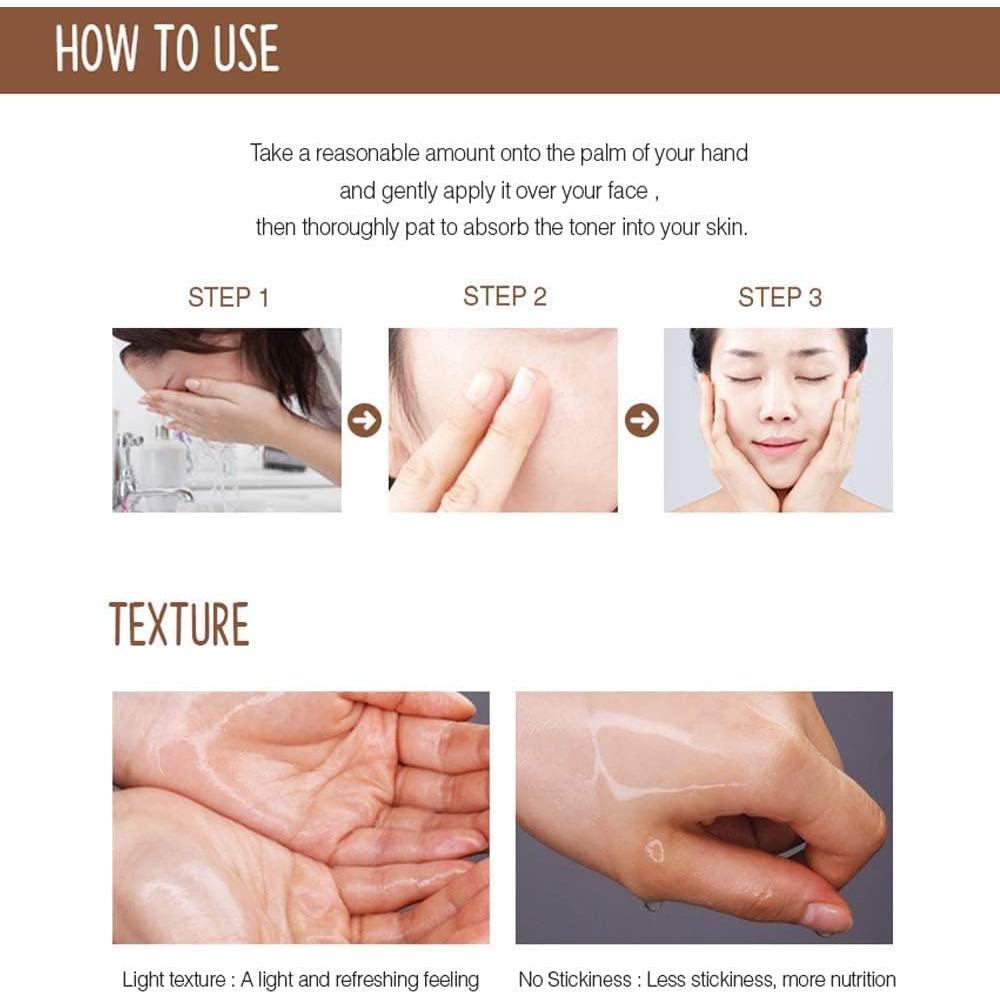 HOW TO USE

Take a reasonable amount onto the palm of your hand and gently apply it over your face , then thoroughly pat to absorb the toner into your skin.

STEP 1

STEP 2

STEP 3

TEXTURE

Light texture : A light and refreshing feeling

No Stickiness : Less stickiness, more nutrition