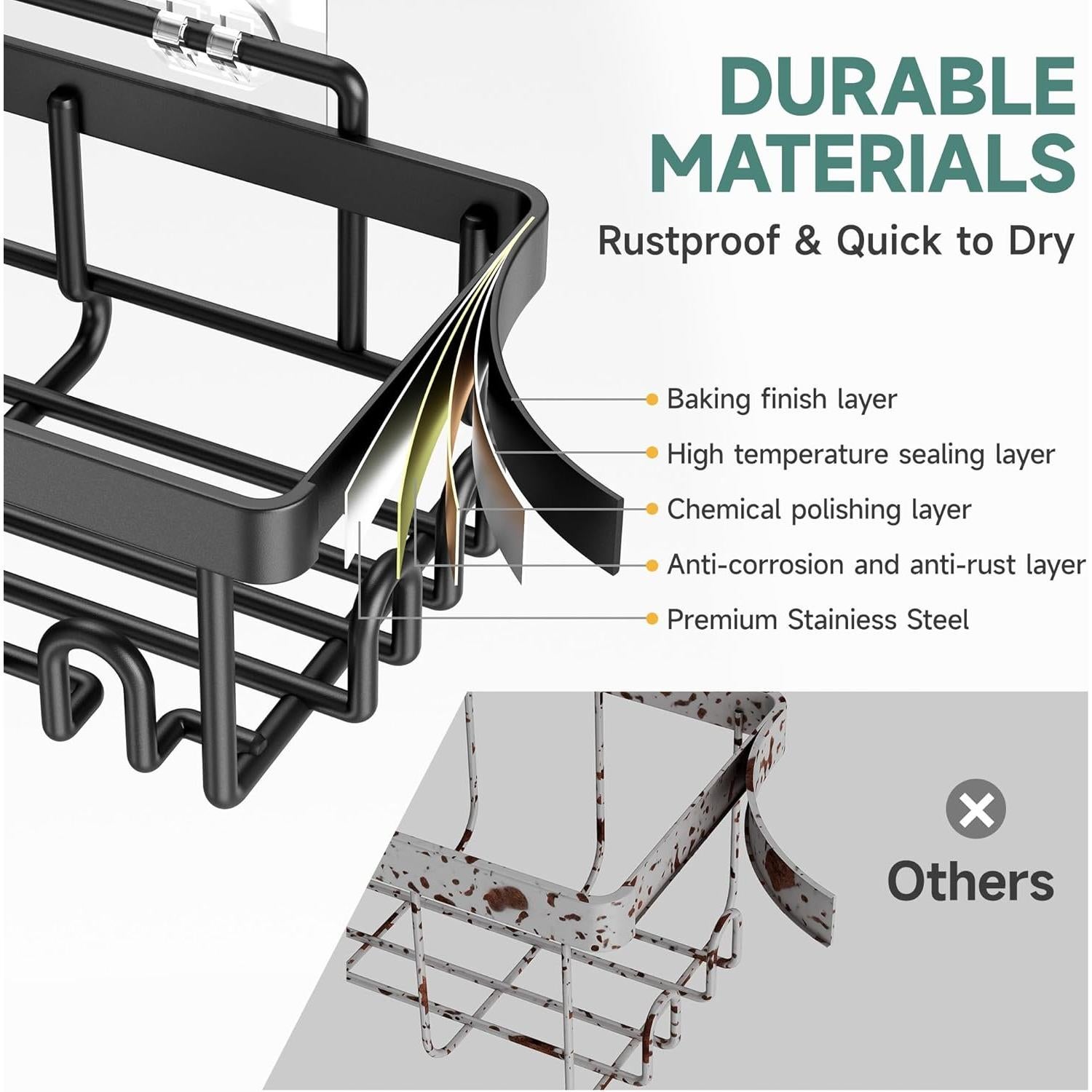 DURABLE MATERIALS

Rustproof & Quick to Dry

Baking finish layer

High temperature sealing layer

Chemical polishing layer

Anti-corrosion and anti-rust layer

Premium Stainiess Steel

Others