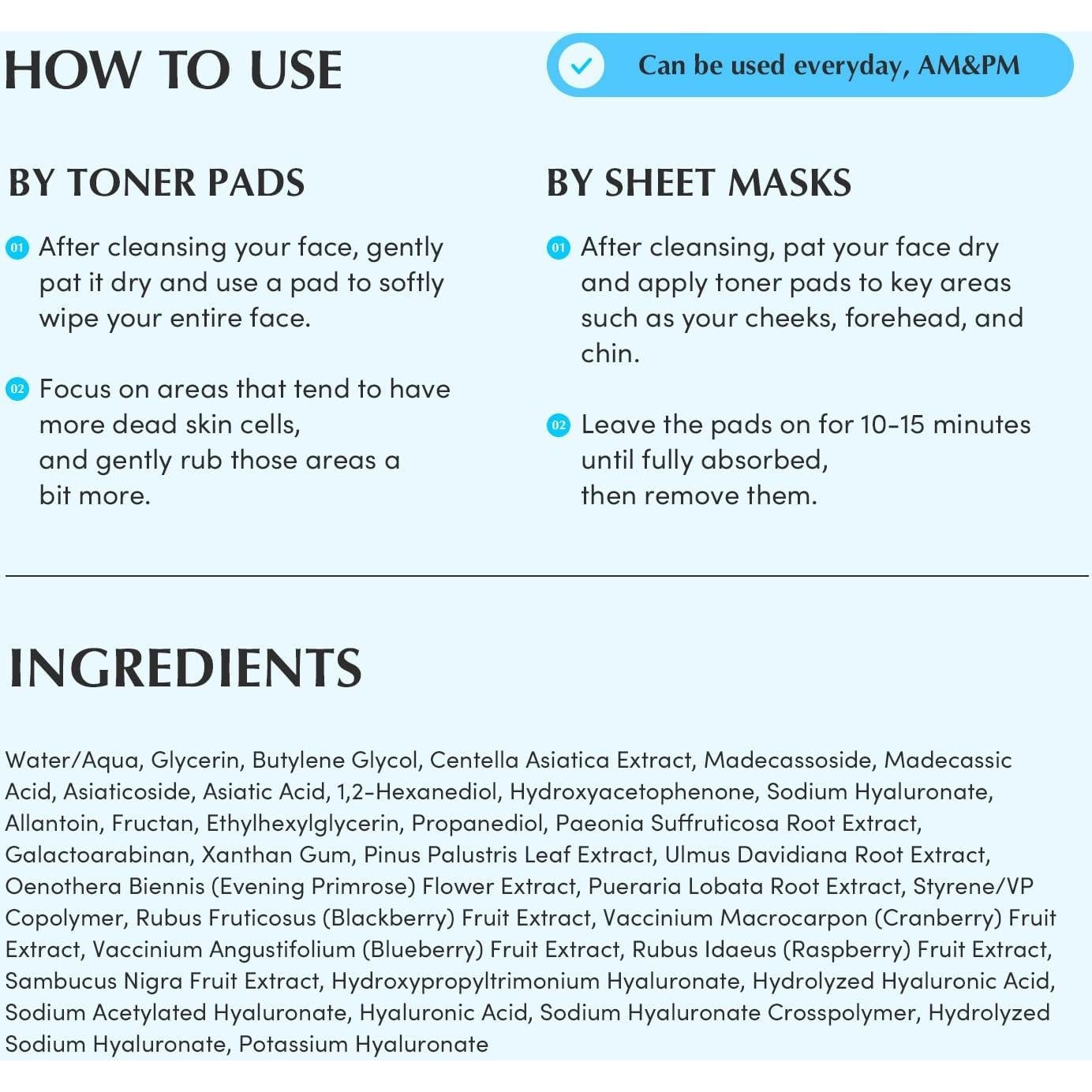 HOW TO USE

Can be used everyday, AM&PM

BY TONER PADS

01 After cleansing your face, gently pat it dry and use a pad to softly wipe your entire face.

02 Focus on areas that tend to have more dead skin cells, and gently rub those areas a bit more.

BY SHEET MASKS

01 After cleansing, pat your face dry and apply toner pads to key areas such as your cheeks, forehead, and chin.

02 Leave the pads on for 10-15 minutes until fully absorbed, then remove them.

INGREDIENTS

Water/Aqua, Glycerin, Butylene Glycol, Centella Asiatica Extract, Madecassoside, Madecassic Acid, Asiaticoside, Asiatic Acid, 1,2-Hexanediol, Hydroxyacetophenone, Sodium Hyaluronate, Allantoin, Fructan, Ethylhexylglycerin, Propanediol, Paeonia Suffruticosa Root Extract, Galactoarabinan, Xanthan Gum, Pinus Palustris Leaf Extract, Ulmus Davidiana Root Extract, Oenothera Biennis (Evening Primrose) Flower Extract, Pueraria Lobata Root Extract, Styrene/VP Copolymer, Rubus Fruticosus (Blackberry) Fruit Extract, Vaccinium Macrocarpon (Cranberry) Fruit Extract, Vaccinium Angustifolium (Blueberry) Fruit Extract, Rubus Idaeus (Raspberry) Fruit Extract, Sambucus Nigra Fruit Extract, Hydroxypropyltrimonium Hyaluronate, Hydrolyzed Hyaluronic Acid, Sodium Acetylated Hyaluronate, Hyaluronic Acid, Sodium Hyaluronate Crosspolymer, Hydrolyzed Sodium Hyaluronate, Potassium Hyaluronate