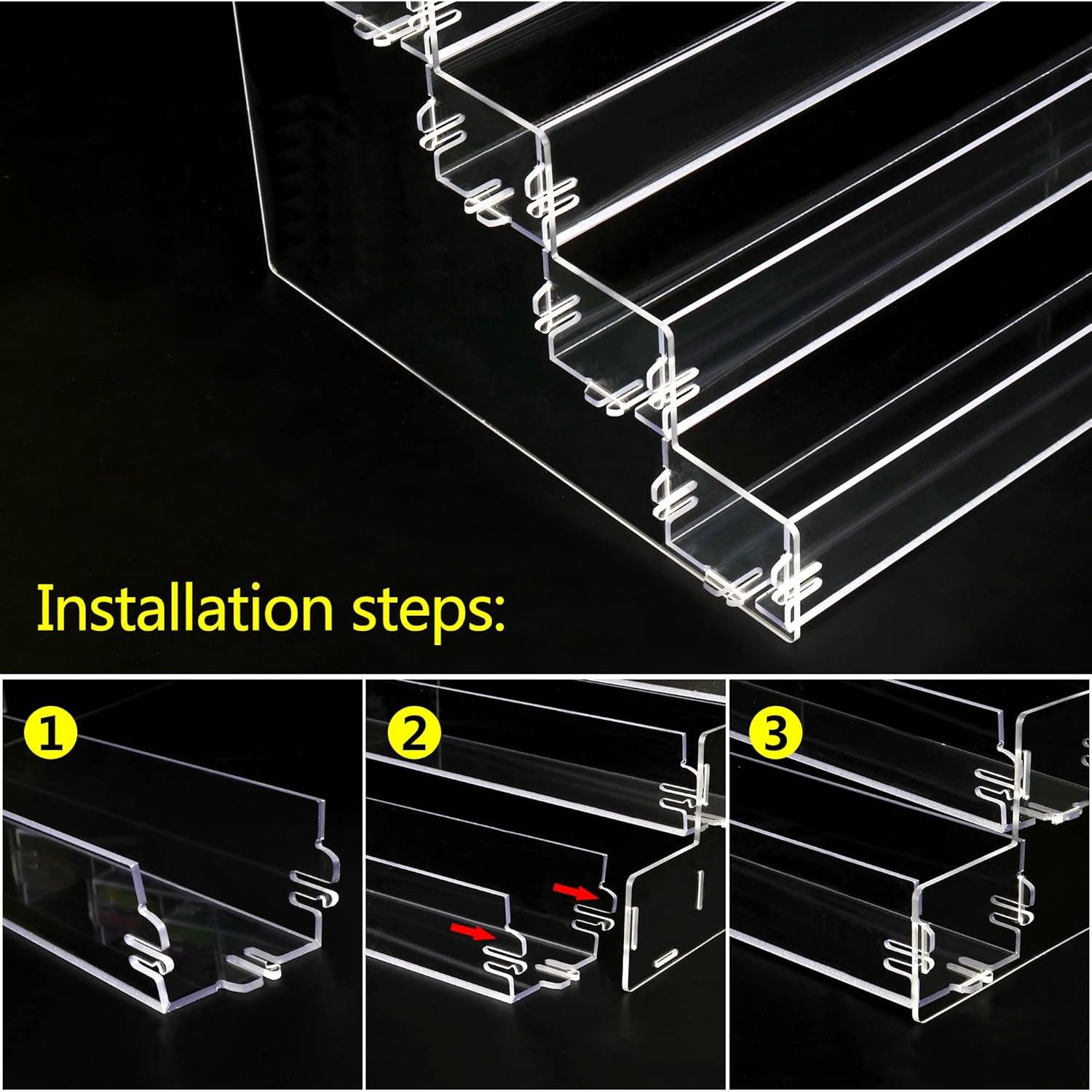 Installation steps:

1

2

3